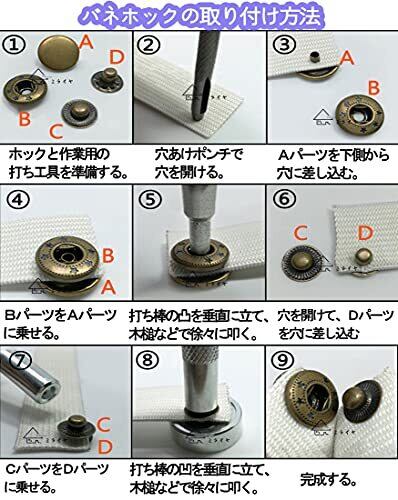 バネホックの取り付け方法

①
A
D
B
C

ホックと作業用の打ち工具を準備する。

②

穴あけポンチで穴を開ける。

③
A
B

Aパーツを下側から穴に差し込む。

④
B
A

BパーツをAパーツに乗せる。

⑤

打ち棒の凸を垂直に立て、木槌などで徐々に叩く。

⑥
C
D

穴を開けて、Dパーツを穴に差し込む

⑦
C
D

CパーツをDパーツに乗せる。

⑧

打ち棒の凹を垂直に立て、木槌などで徐々に叩く。

⑨

完成する。