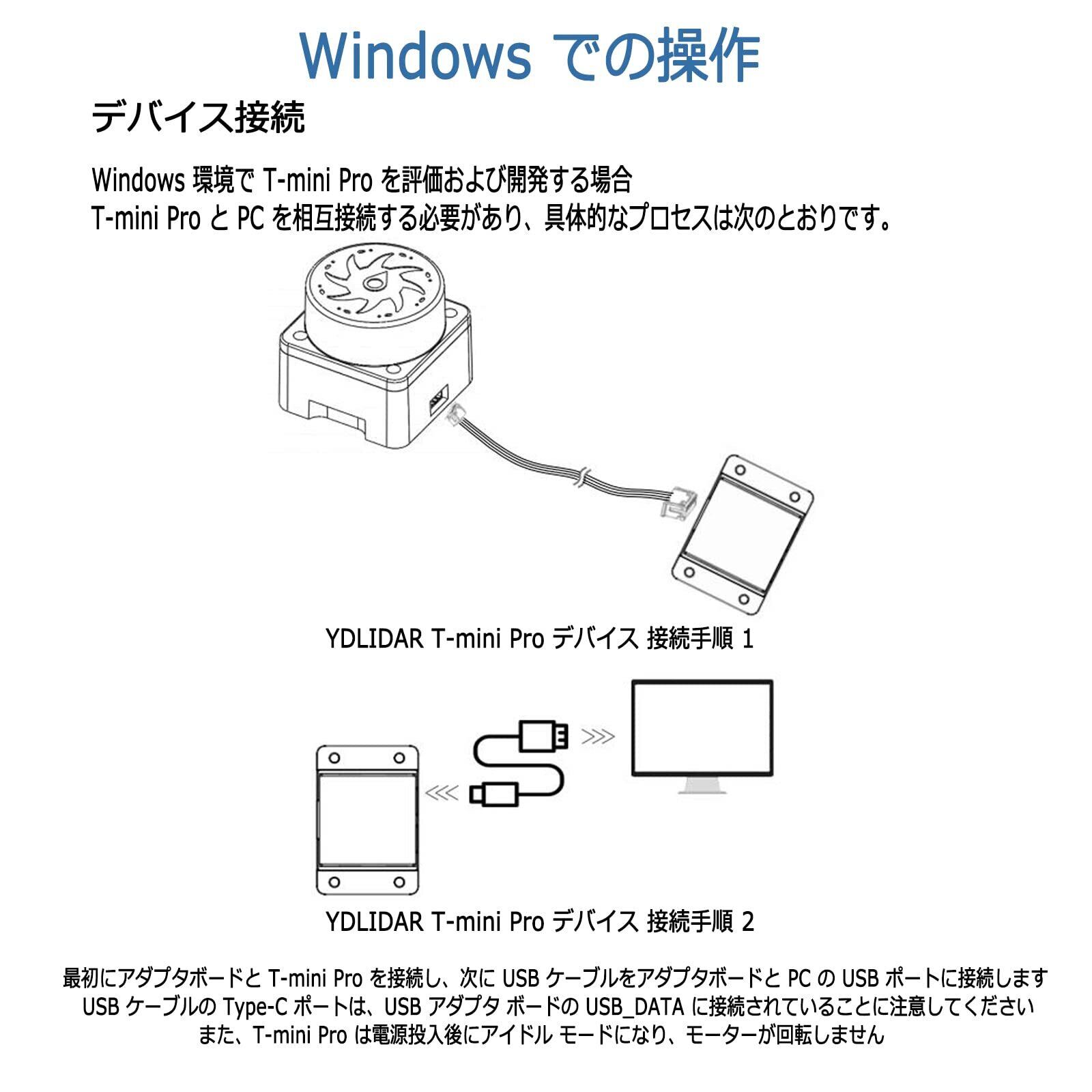 Windows での操作

デバイス接続

Windows 環境で T-mini Pro を評価および開発する場合
T-mini Pro と PC を相互接続する必要があり、具体的なプロセスは次のとおりです。

YDLIDAR T-mini Pro デバイス 接続手順 1

YDLIDAR T-mini Pro デバイス 接続手順 2

最初にアダプタボードと T-mini Pro を接続し、次に USB ケーブルをアダプタボードと PC の USB ポートに接続します
USB ケーブルの Type-C ポートは、USB アダプタ ボードの USB_DATA に接続されていることに注意してください
また、T-mini Pro は電源投入後にアイドル モードになり、モーターが回転しません