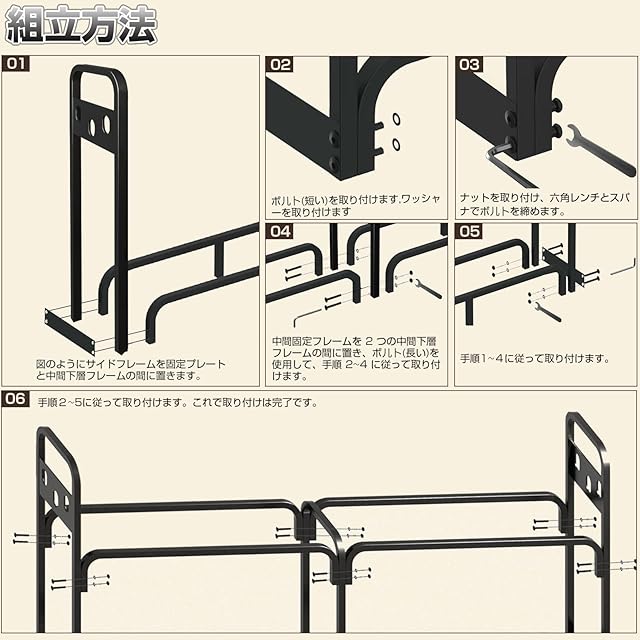 組立方法

01
図のようにサイドフレームを固定プレートと中間下層フレームの間に置きます。

02
ボルト(短い)を取り付けます,ワッシャーを取り付けます

03
ナットを取り付け、六角レンチとスパナでボルトを締めます。

04
中間固定フレームを 2 つの中間下層フレームの間に置き、ボルト(長い)を使用して、手順 2~4 に従って取り付けます。

05
手順1~4に従って取り付けます。

06
手順2~5に従って取り付けます。これで取り付けは完了です。