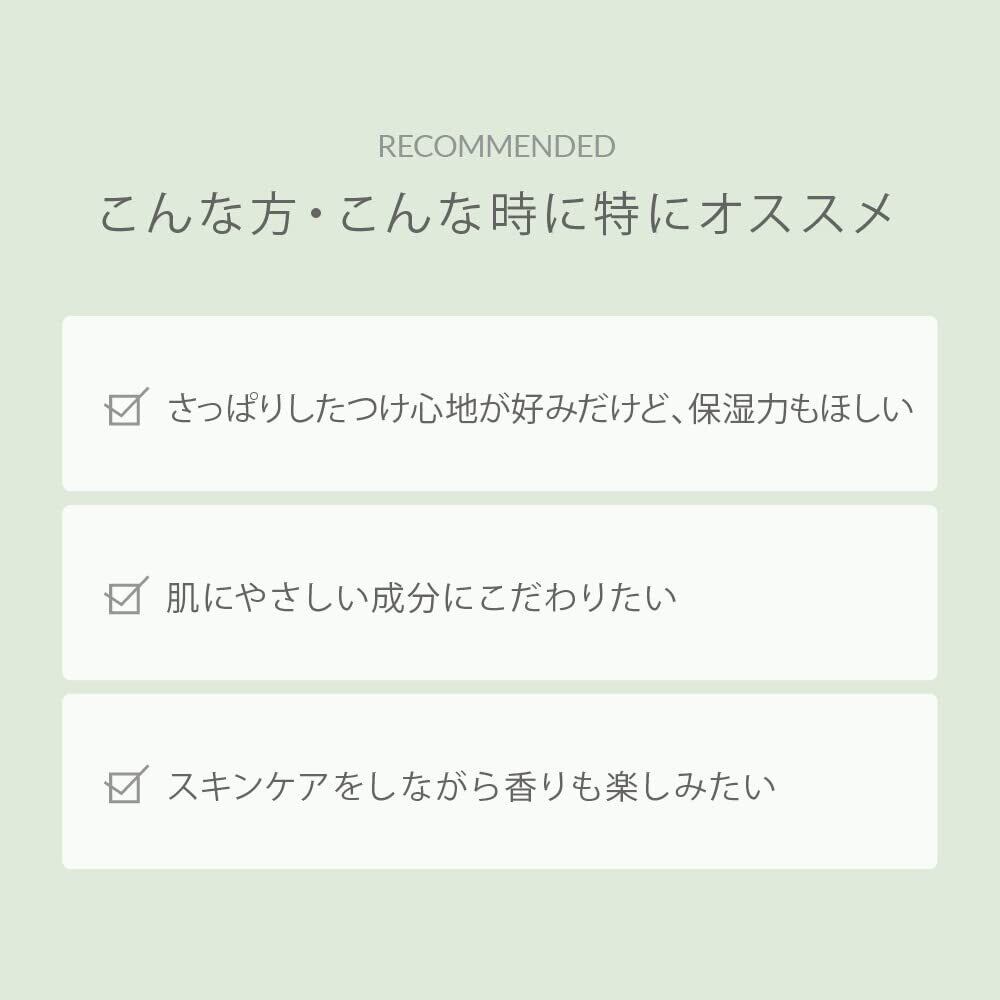 RECOMMENDED

こんな方・こんな時に特にオススメ

☑ さっぱりしたつけ心地が好みだけど、保湿力もほしい

☑ 肌にやさしい成分にこだわりたい

☑ スキンケアをしながら香りも楽しみたい