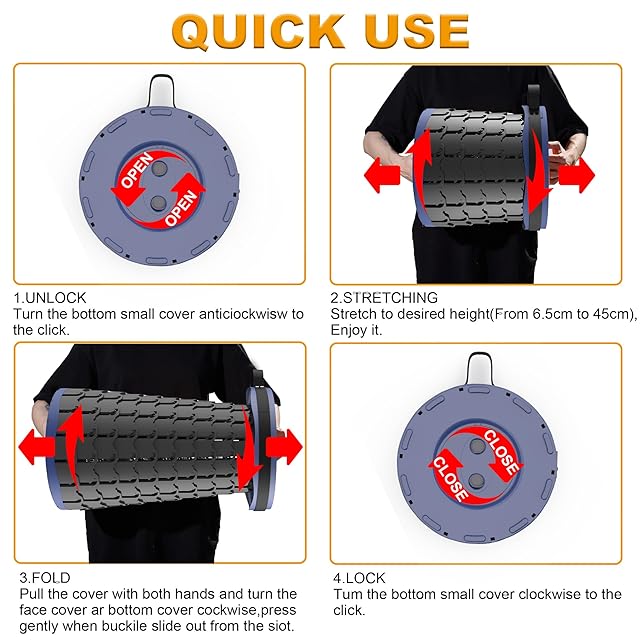 QUICK USE

OPEN
OPEN

1.UNLOCK
Turn the bottom small cover anticiockwisw to the click.

2.STRETCHING
Stretch to desired height(From 6.5cm to 45cm), Enjoy it.

CLOSE
CLOSE

3.FOLD
Pull the cover with both hands and turn the face cover ar bottom cover cockwise,press gently when buckile slide out from the siot.

4.LOCK
Tum the bottom small cover clockwise to the click.