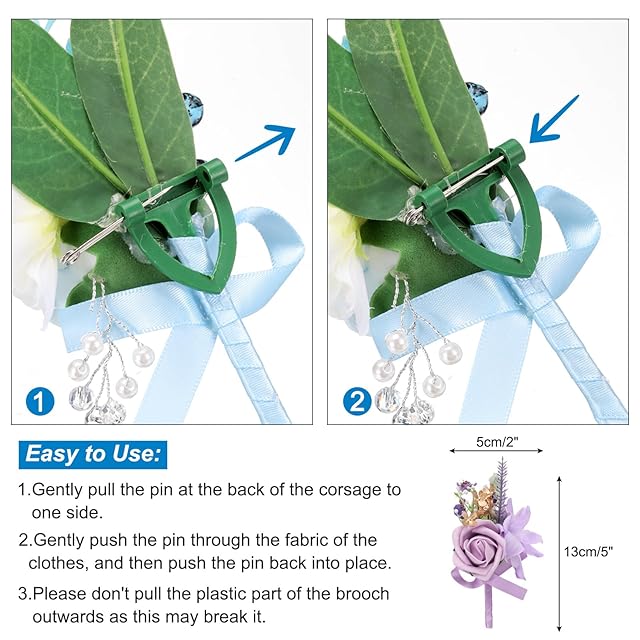 1

2

Easy to Use:

1.Gently pull the pin at the back of the corsage to one side.

2.Gently push the pin through the fabric of the clothes, and then push the pin back into place.

3.Please don't pull the plastic part of the brooch outwards as this may break it.

5cm/2"

13cm/5"