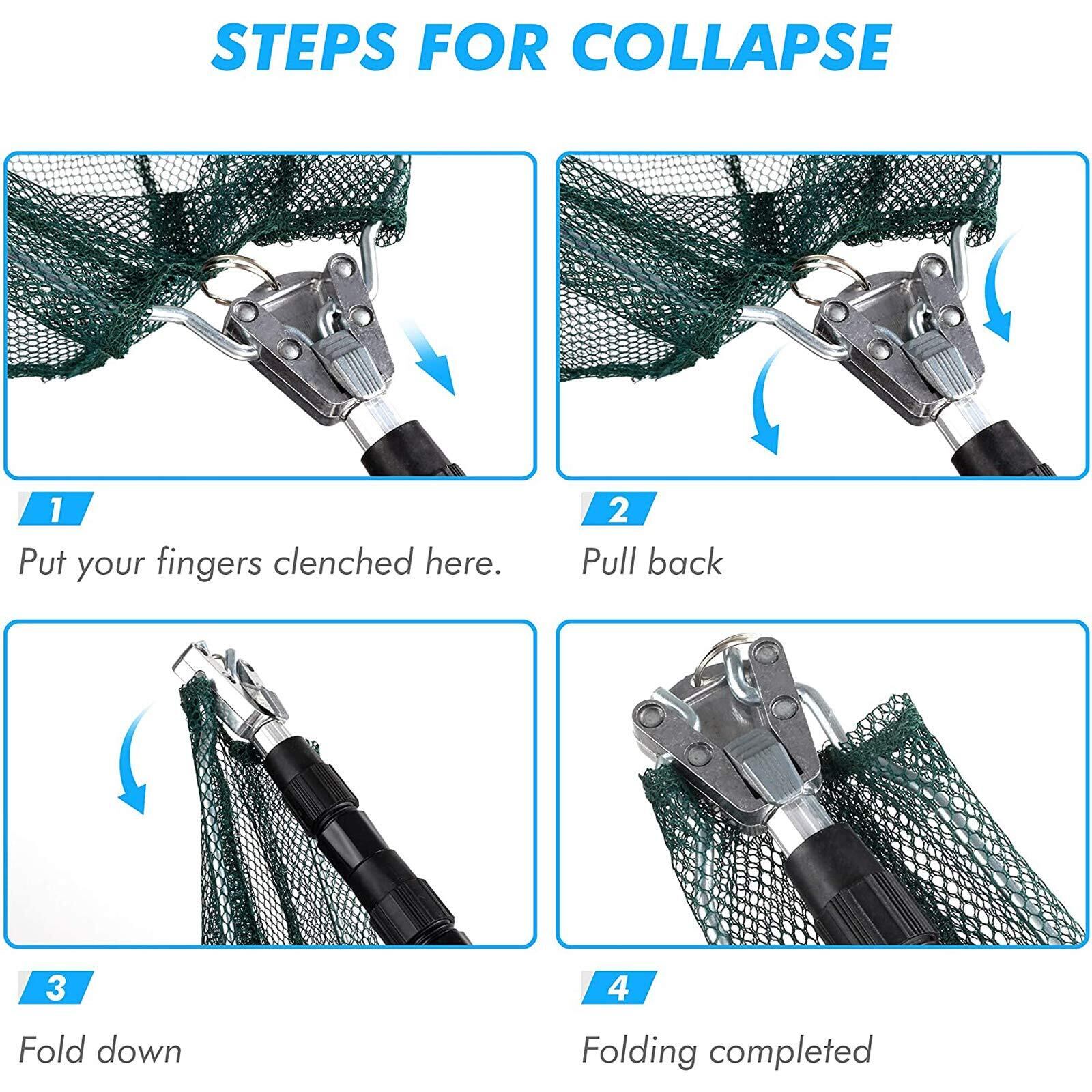 STEPS FOR COLLAPSE

1

Put your fingers clenched here.

2

Pull back

3

Fold down

4

Folding completed