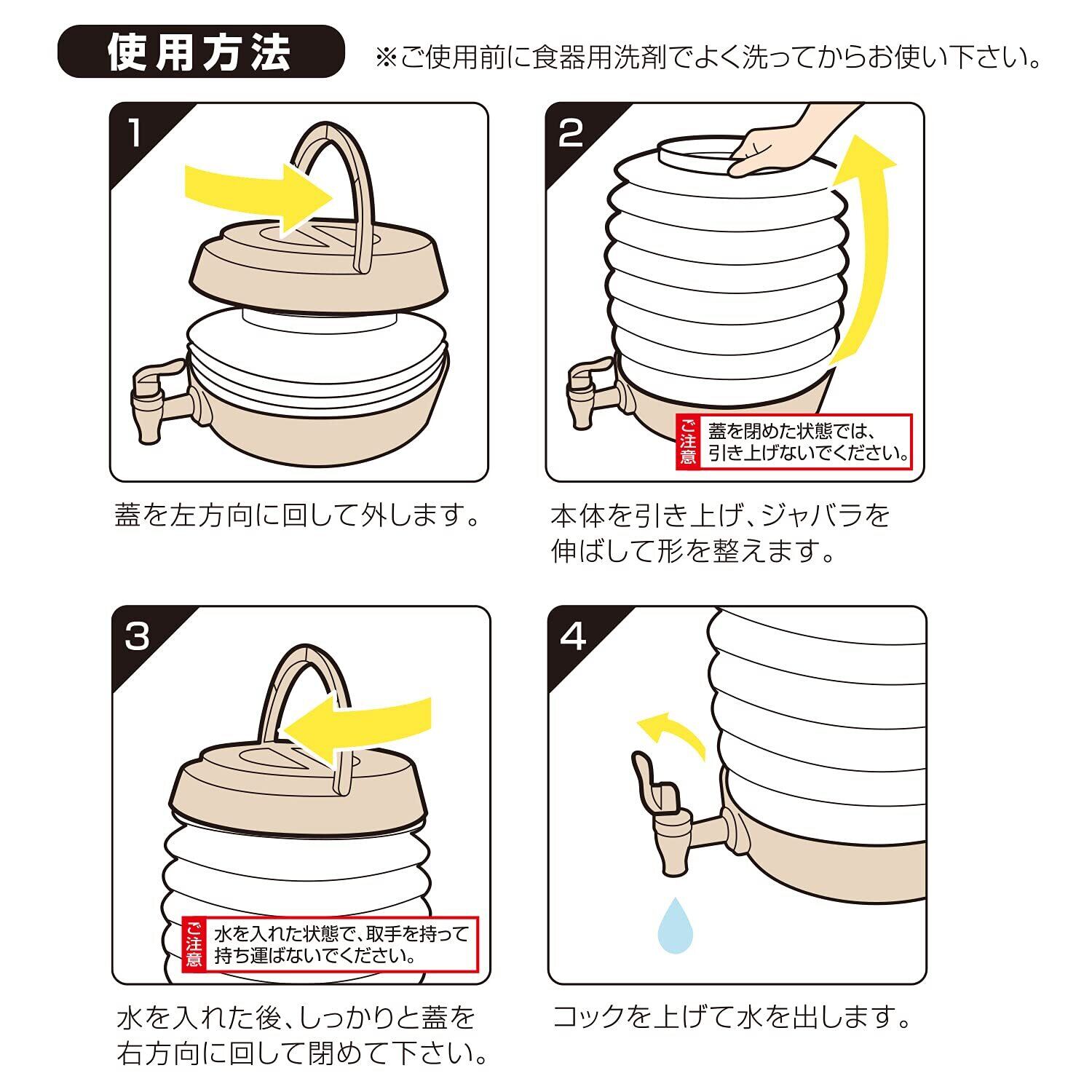 使用方法

※ご使用前に食器用洗剤でよく洗ってからお使い下さい。

1

蓋を左方向に回して外します。

2

ご注意 蓋を閉めた状態では、引き上げないでください。

本体を引き上げ、ジャバラを伸ばして形を整えます。

3

ご注意 水を入れた状態で、取手を持って持ち運ばないでください。

水を入れた後、しっかりと蓋を右方向に回して閉めて下さい。

4

コックを上げて水を出します。