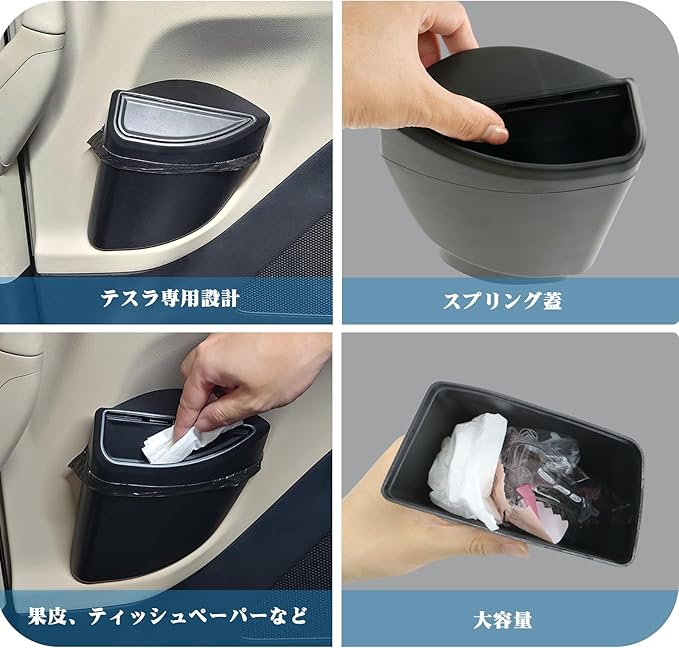 テスラ専用設計

スプリング蓋

果皮、ティッシュペーパーなど

大容量