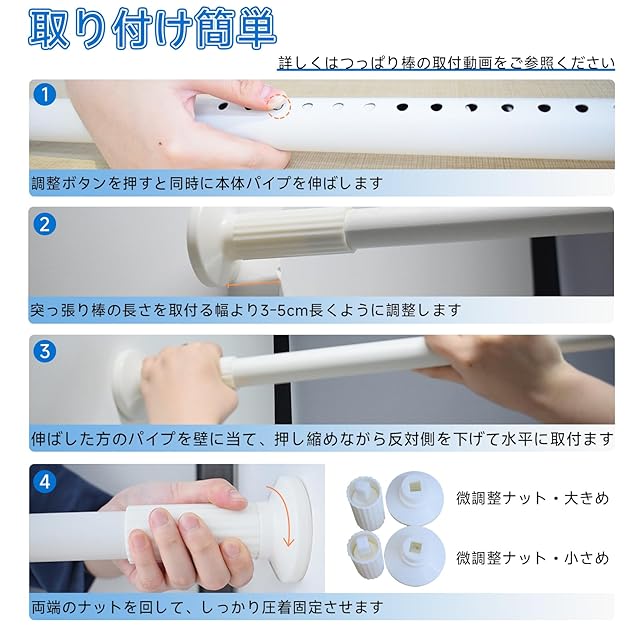 取り付け簡単

詳しくはつっぱり棒の取付動画をご参照ください

1

調整ボタンを押すと同時に本体パイプを伸ばします

2

突っ張り棒の長さを取付る幅より3-5cm長くように調整します

3

伸ばした方のパイプを壁に当て、押し縮めながら反対側を下げて水平に取付ます

4

微調整ナット・大きめ

微調整ナット・小さめ

両端のナットを回して、しっかり圧着固定させます