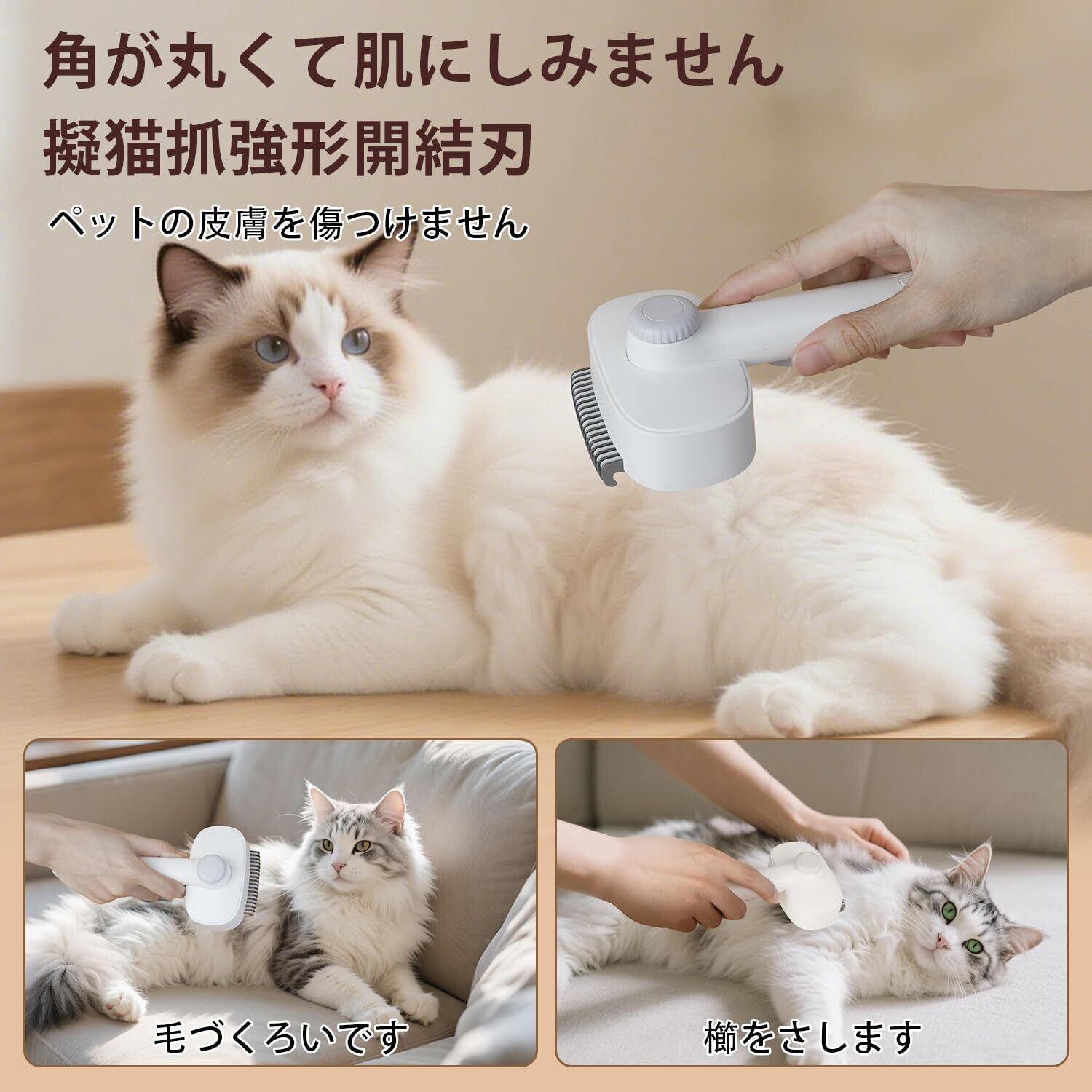 角が丸くて肌にしみません
擬猫抓強形開結刃
ペットの皮膚を傷つけません

毛づくろいです

櫛をさします