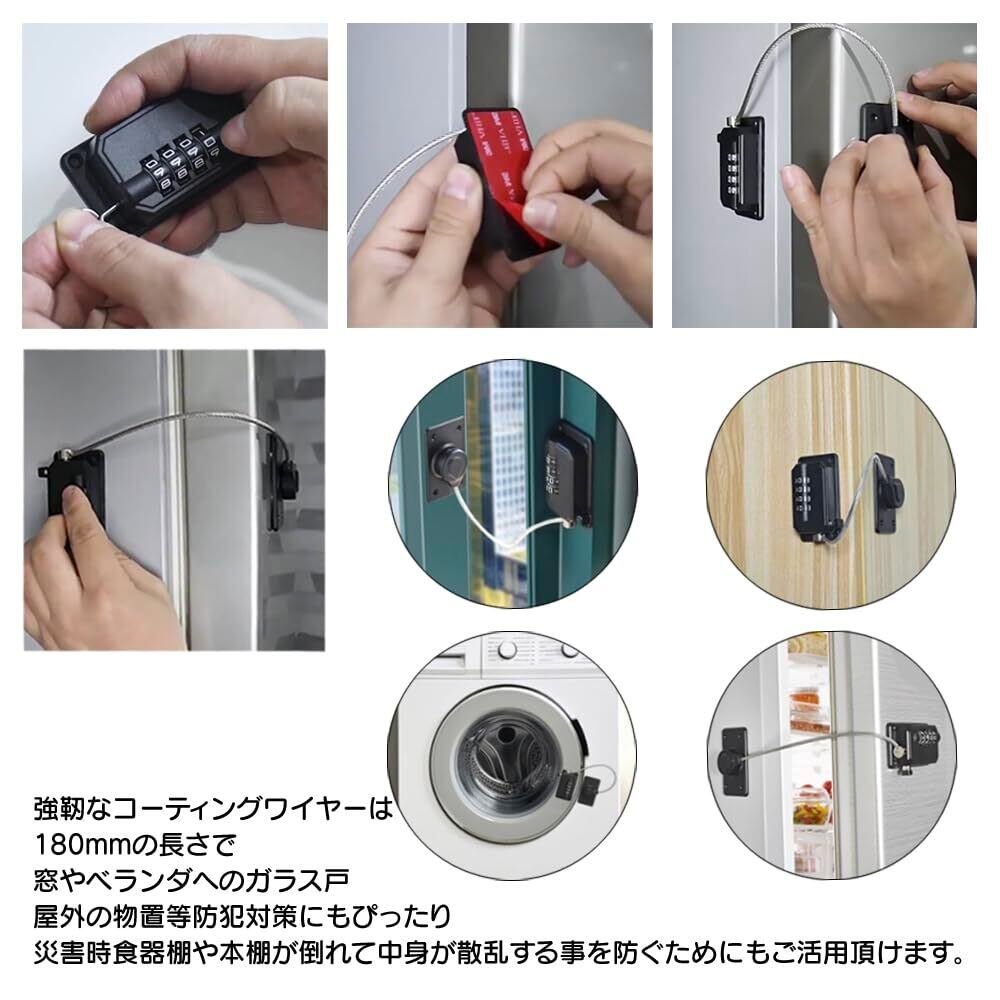 強靭なコーティングワイヤーは
180mmの長さで
窓やベランダへのガラス戸
屋外の物置等防犯対策にもぴったり
災害時食器棚や本棚が倒れて中身が散乱する事を防ぐためにもご活用頂けます。