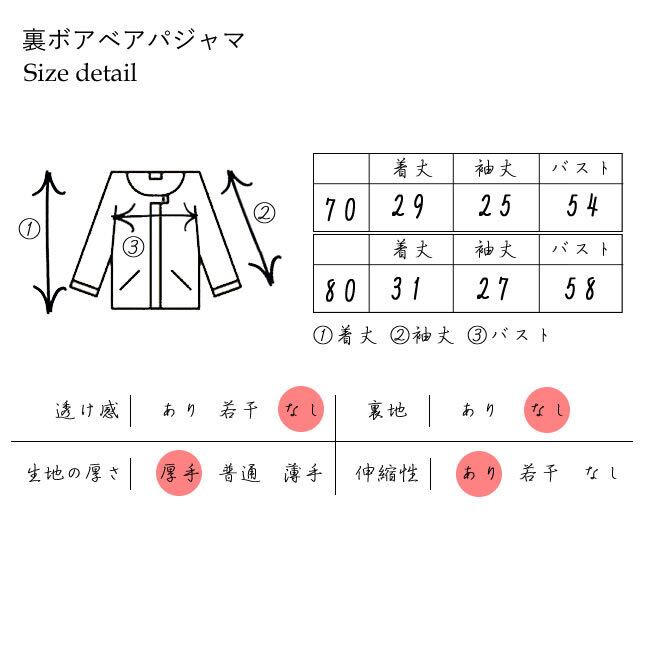 裏ボアベアパジャマ
Size detail

①
②
③

|  | 着丈 | 袖丈 | バスト |
|---|---|---|---|
| 70 | 29 | 25 | 54 |

|  | 着丈 | 袖丈 | バスト |
|---|---|---|---|
| 80 | 31 | 27 | 58 |

①着丈 ②袖丈 ③バスト

透け感 | あり 若干 なし
裏地 | あり なし
生地の厚さ | 厚手 普通 薄手
伸縮性 | あり 若干 なし