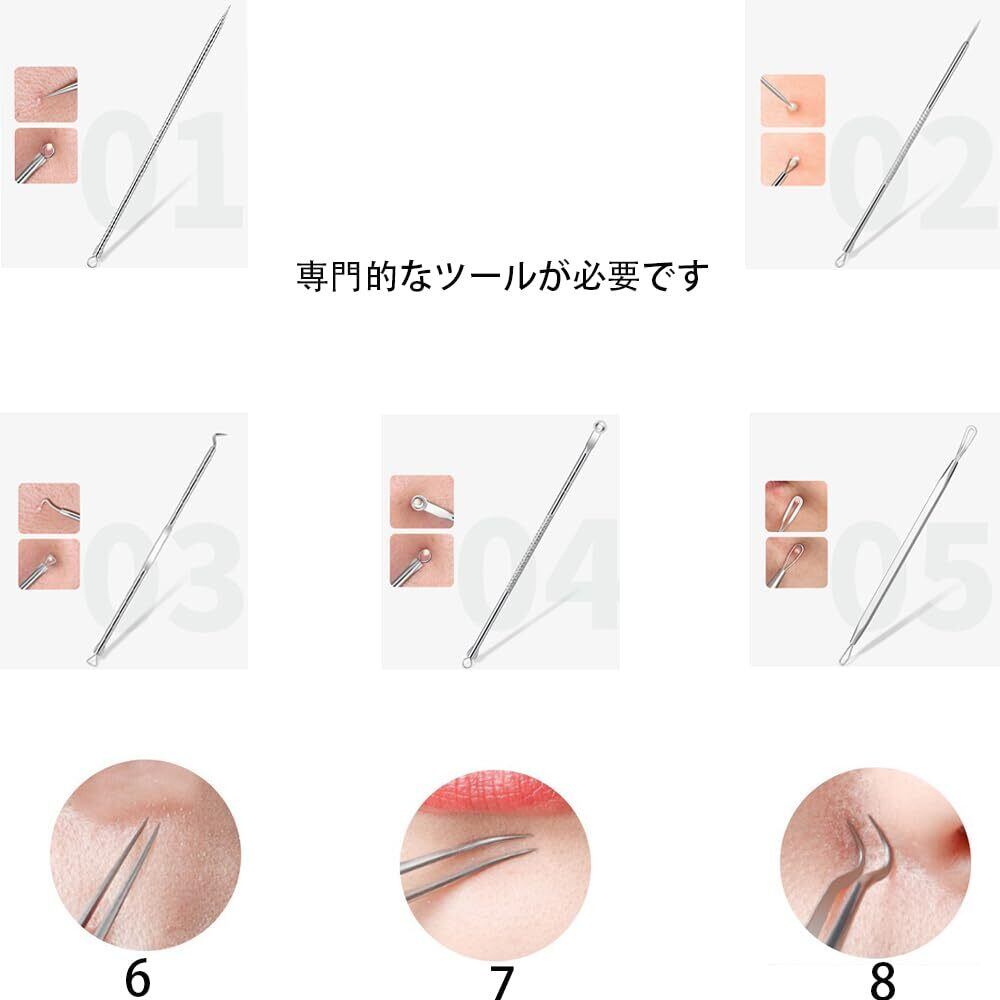 01

02

専門的なツールが必要です

03

04

05

6

7

8