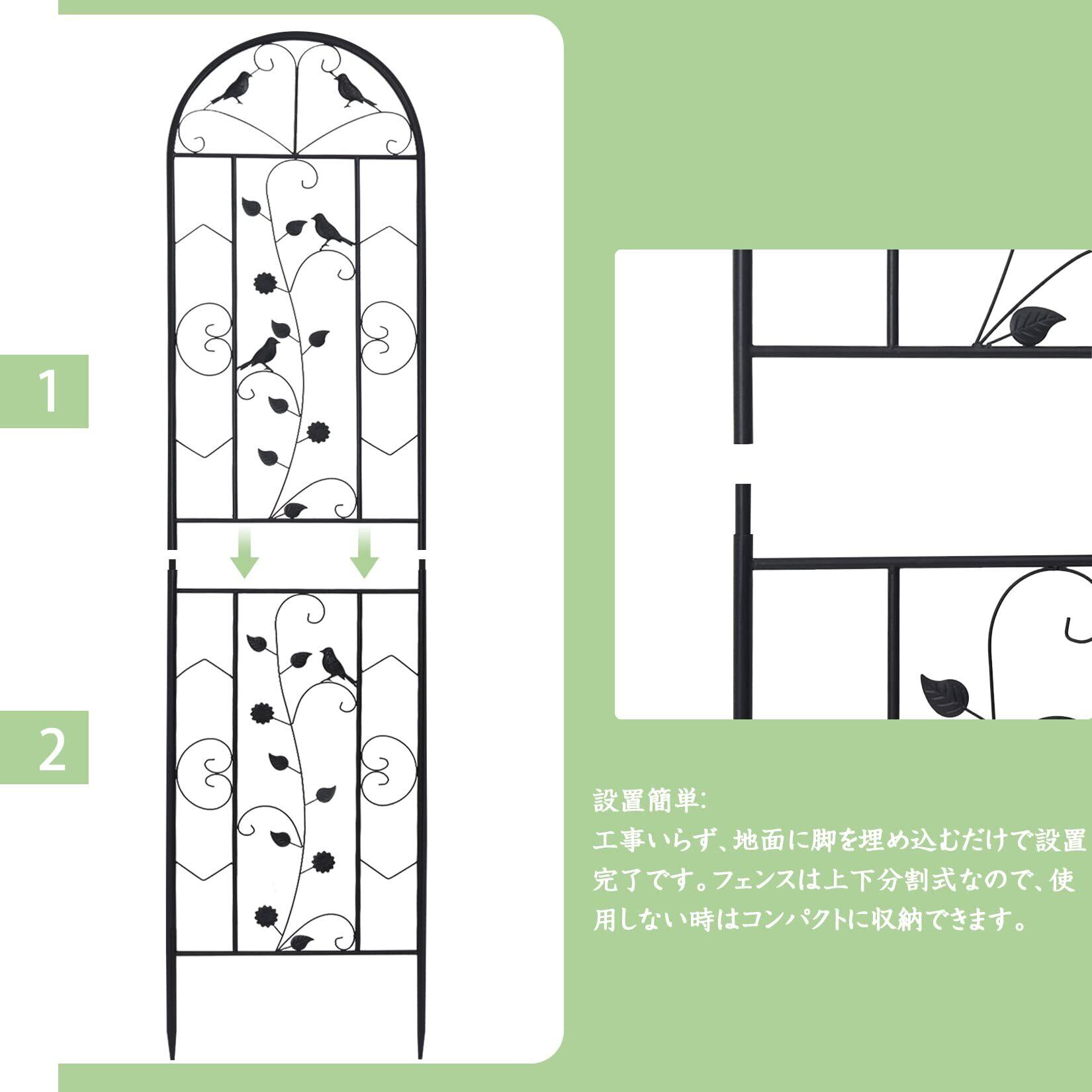 1

2

設置簡単:
工事いらず、地面に脚を埋め込むだけで設置完了です。フェンスは上下分割式なので、使用しない時はコンパクトに収納できます。