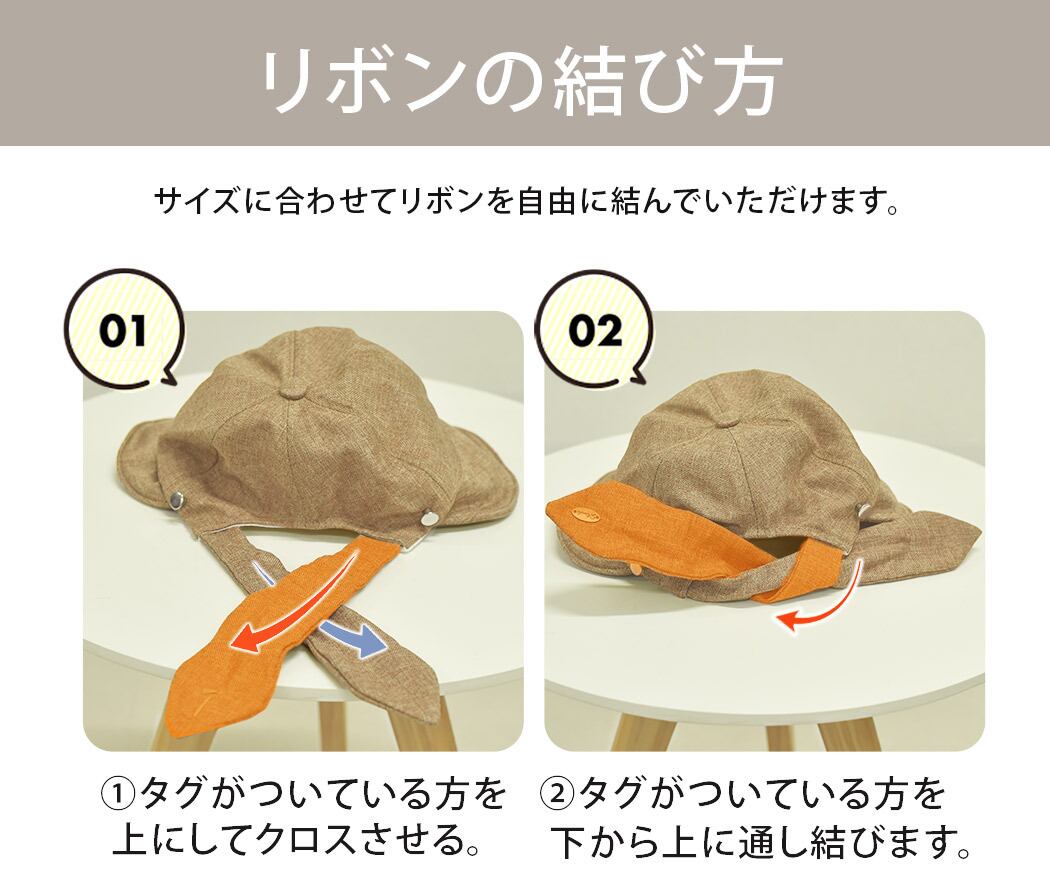 リボンの結び方

サイズに合わせてリボンを自由に結んでいただけます。

01

02

①タグがついている方を上にしてクロスさせる。

②タグがついている方を下から上に通し結びます。