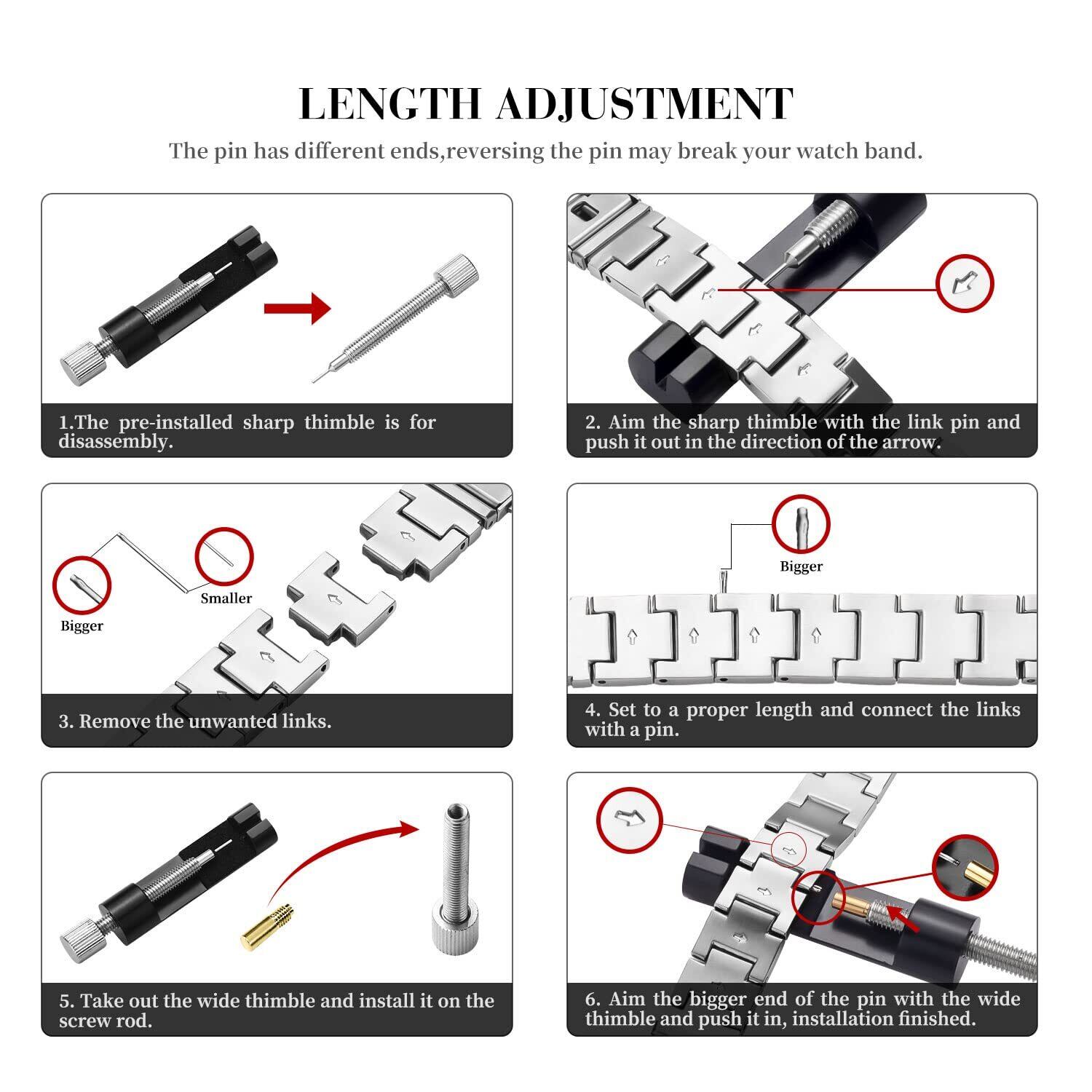 LENGTH ADJUSTMENT

The pin has different ends,reversing the pin may break your watch band.

1.The pre-installed sharp thimble is for disassembly.

2. Aim the sharp thimble with the link pin and push it out in the direction of the arrow.

Bigger

Smaller

3. Remove the unwanted links.

Bigger

4. Set to a proper length and connect the links with a pin.

5. Take out the wide thimble and install it on the screw rod.

6. Aim the bigger end of the pin with the wide thimble and push it in, installation finished.