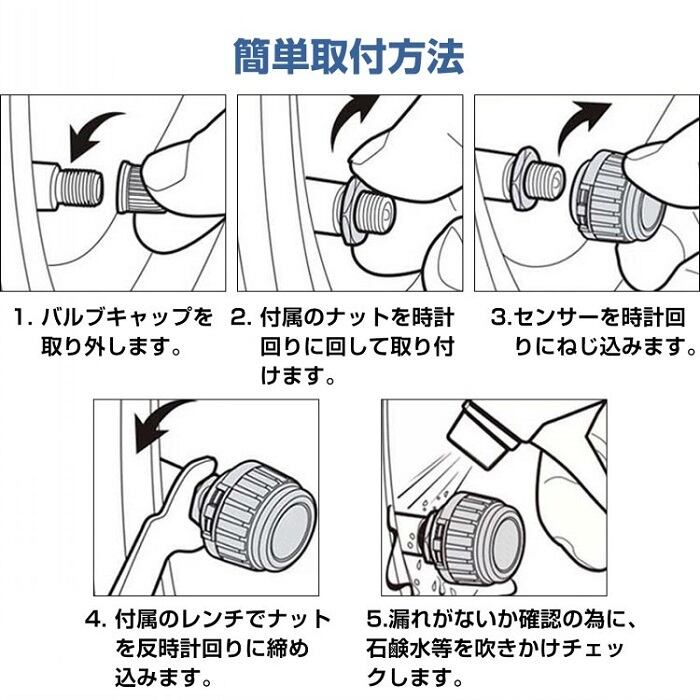 簡単取付方法

1. バルブキャップを取り外します。

2. 付属のナットを時計回りに回して取り付けます。

3.センサーを時計回りにねじ込みます。

4. 付属のレンチでナットを反時計回りに締め込みます。

5.漏れがないか確認の為に、石鹸水等を吹きかけチェックします。