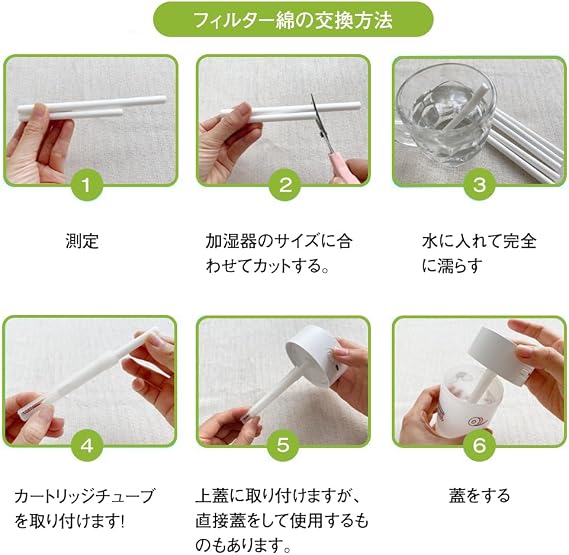 フィルター綿の交換方法

1

測定

2

加湿器のサイズに合わせてカットする。

3

水に入れて完全に濡らす

4

カートリッジチューブを取り付けます!

5

上蓋に取り付けますが、直接蓋をして使用するものもあります。

6

蓋をする