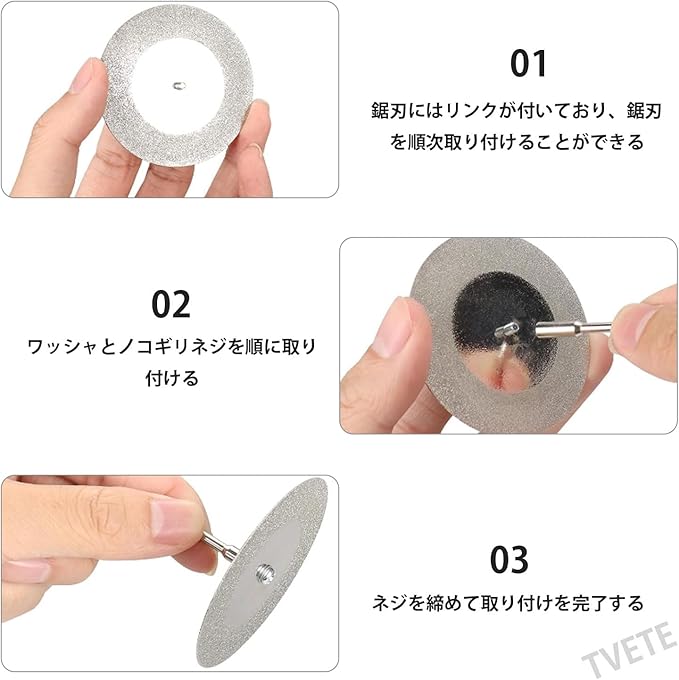 01

鋸刃にはリンクが付いており、鋸刃を順次取り付けることができる

02

ワッシャとノコギリネジを順に取り付ける

03

ネジを締めて取り付けを完了する

TVETE