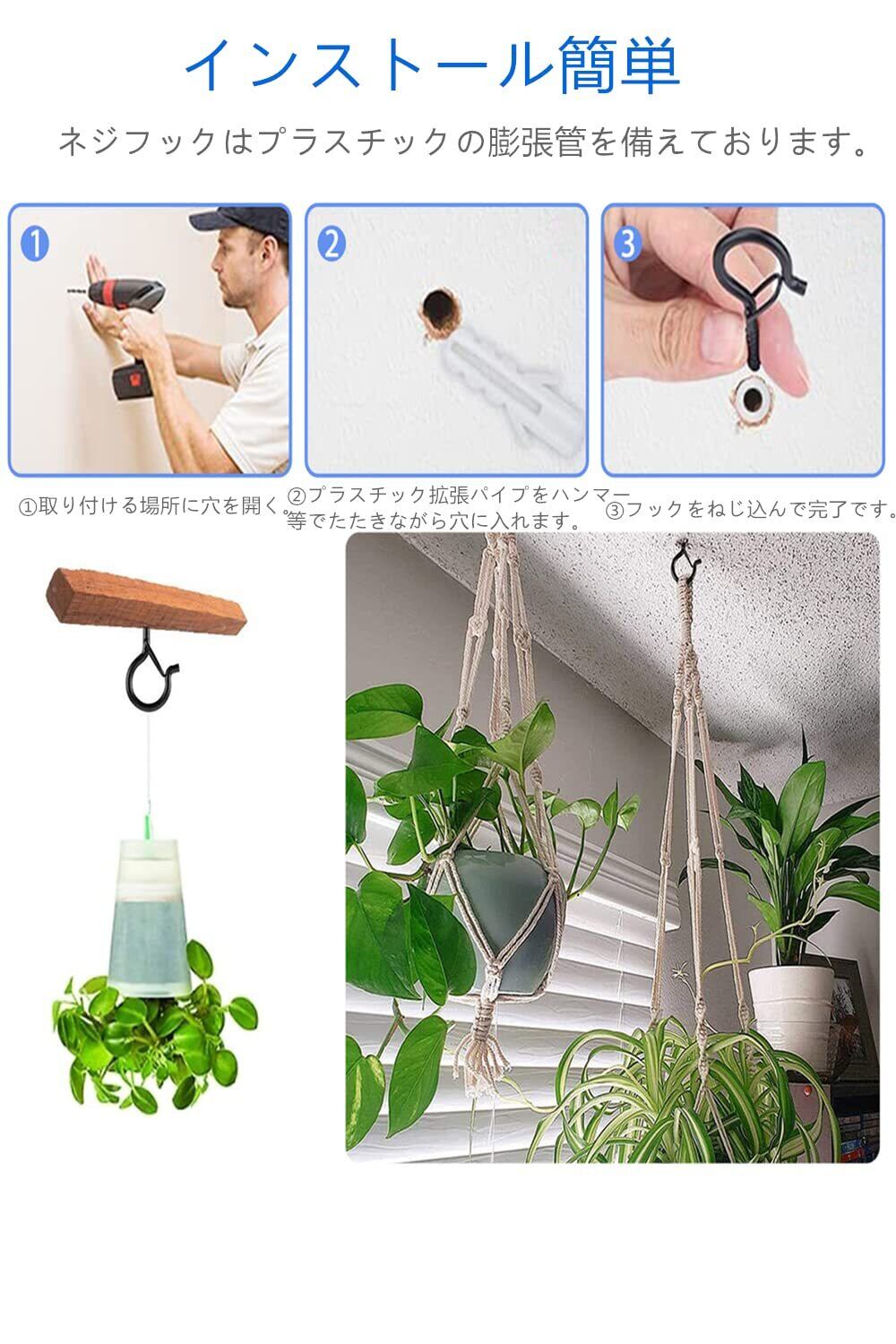 インストール簡単

ネジフックはプラスチックの膨張管を備えております。

1

2

3

①取り付ける場所に穴を開く。

②プラスチック拡張パイプをハンマー等でたたきながら穴に入れます。

③フックをねじ込んで完了です。