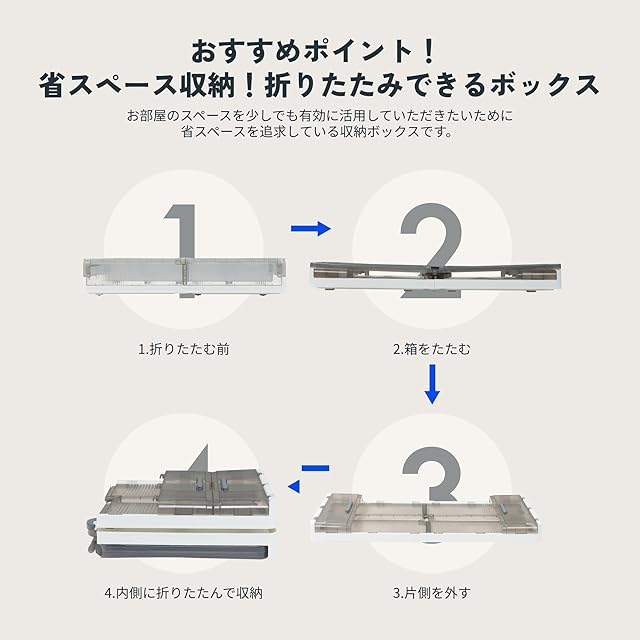 おすすめポイント！
省スペース収納！折りたたみできるボックス

お部屋のスペースを少しでも有効に活用していただきたいために
省スペースを追求している収納ボックスです。

1

2

1.折りたたむ前

2.箱をたたむ

4

3

4.内側に折りたたんで収納

3.片側を外す