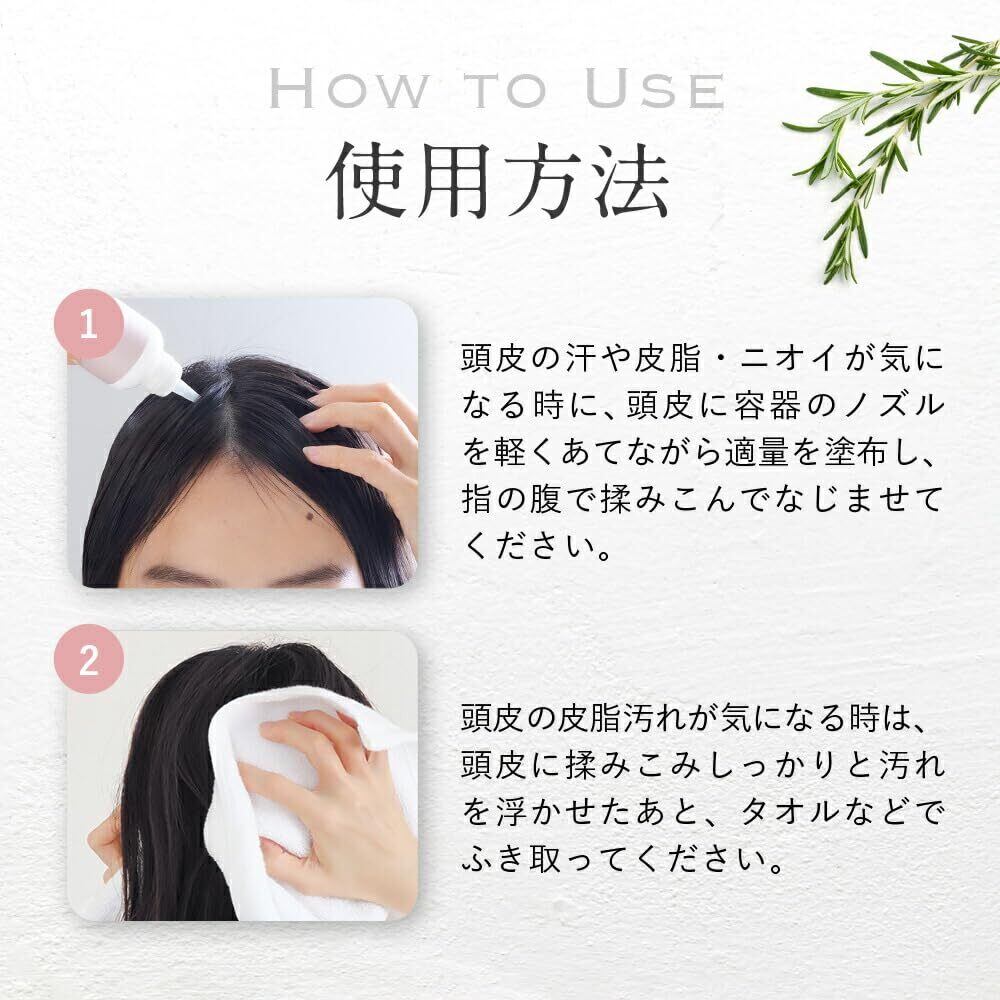 HOW TO USE
使用方法

1
頭皮の汗や皮脂・ニオイが気になる時に、頭皮に容器のノズルを軽くあてながら適量を塗布し、指の腹で揉みこんでなじませてください。

2
頭皮の皮脂汚れが気になる時は、頭皮に揉みこみしっかりと汚れを浮かせたあと、タオルなどでふき取ってください。