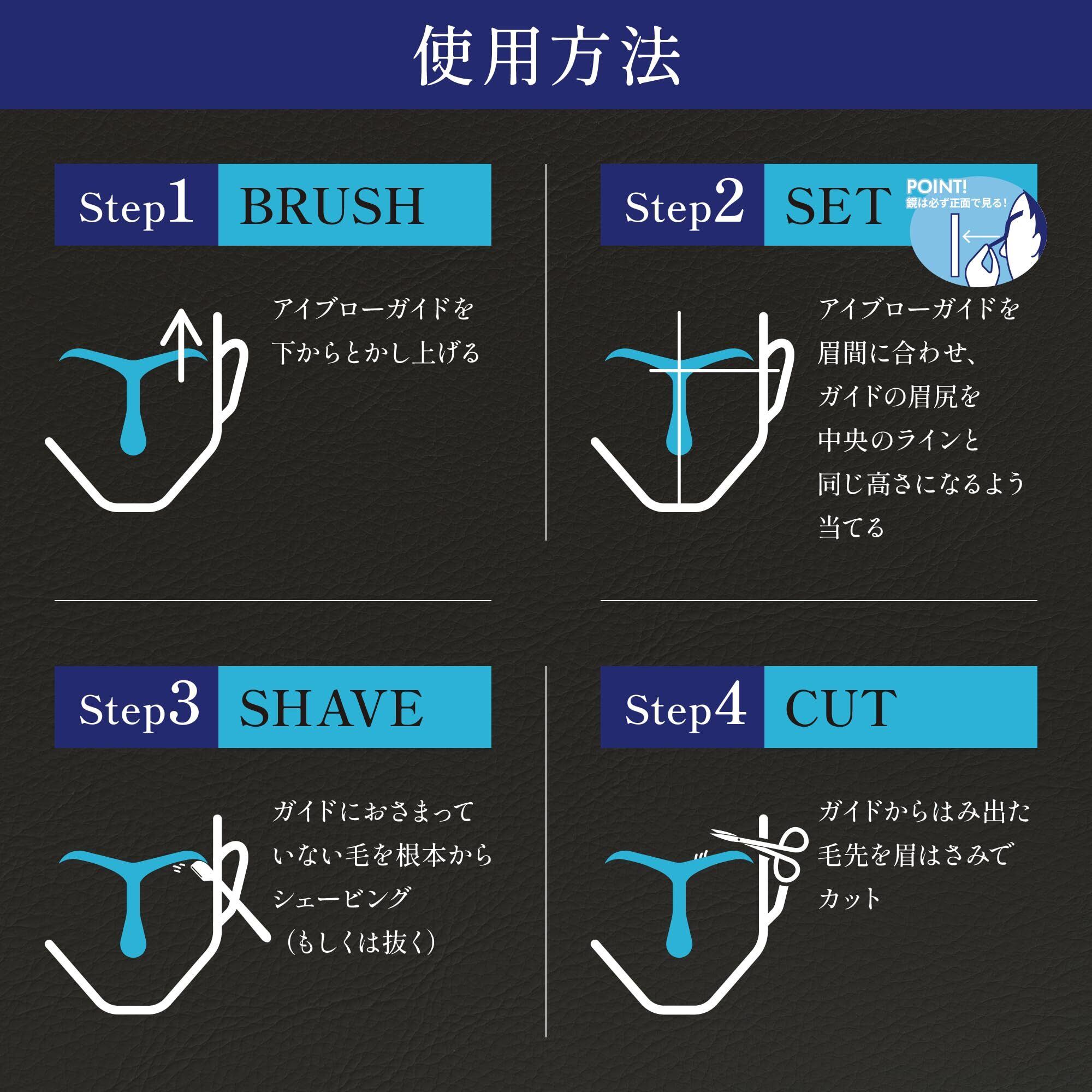 使用方法

Step1 BRUSH

アイブローガイドを下からとかし上げる

Step2 SET

POINT!
鏡は必ず正面で見る!

アイブローガイドを眉間に合わせ、ガイドの眉尻を中央のラインと同じ高さになるよう当てる

Step3 SHAVE

ガイドにおさまっていない毛を根本からシェービング（もしくは抜く）

Step4 CUT

ガイドからはみ出た毛先を眉はさみでカット