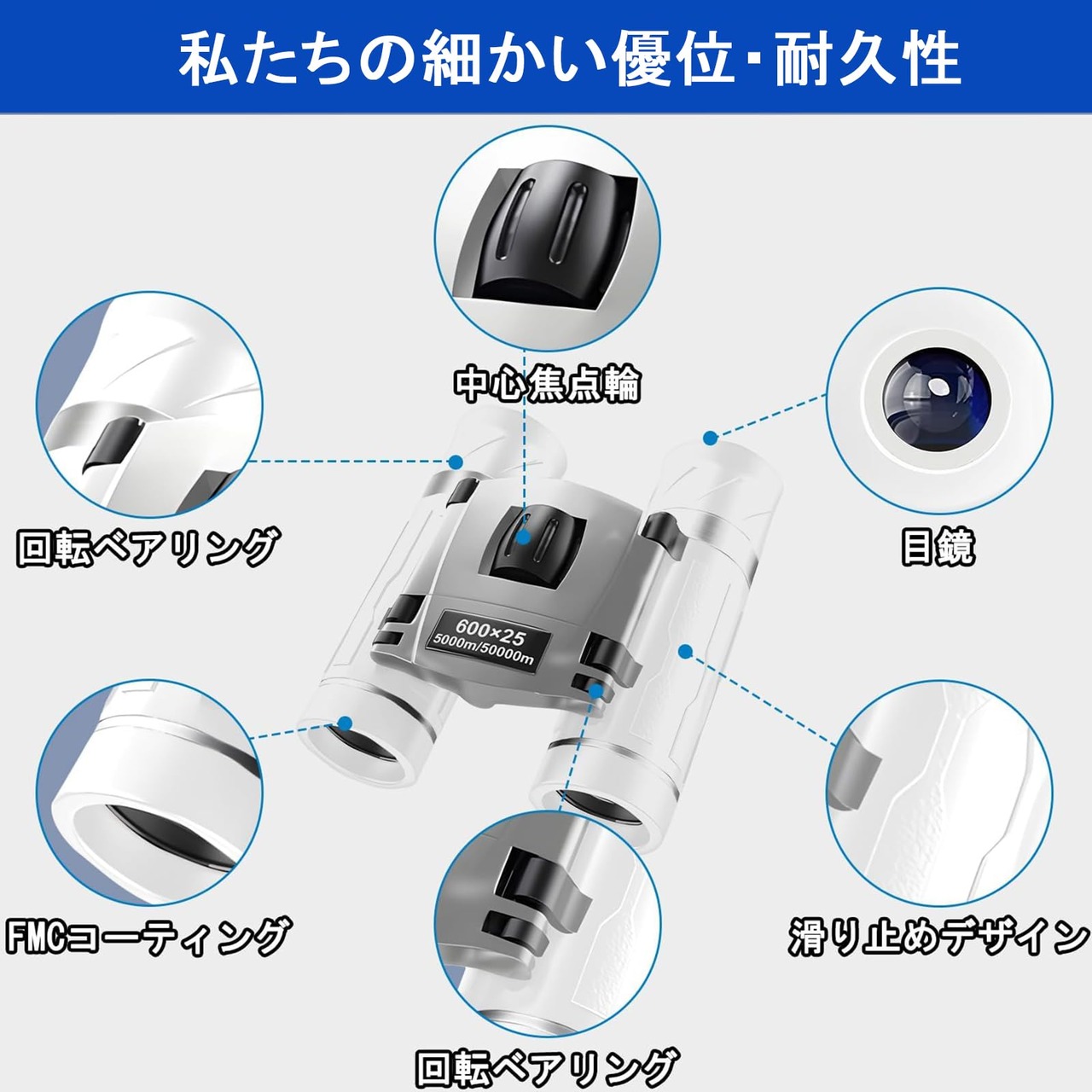 私たちの細かい優位･耐久性

中心焦点輪

回転ベアリング

目鏡

600×25
5000m/50000m

FMCコーティング

滑り止めデザイン

回転ベアリング