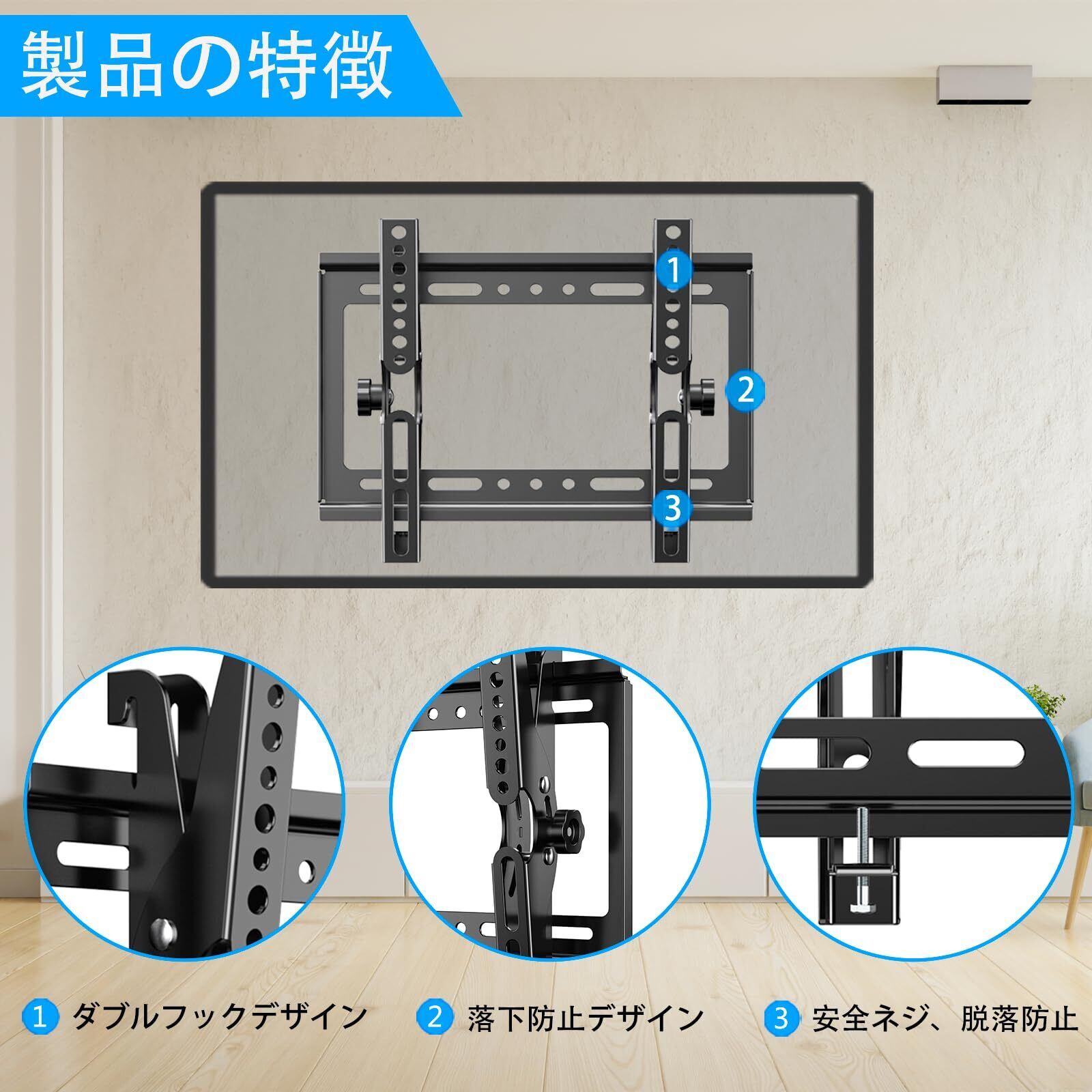 製品の特徴

1

2

3

1 ダブルフックデザイン

2 落下防止デザイン

3 安全ネジ、脱落防止