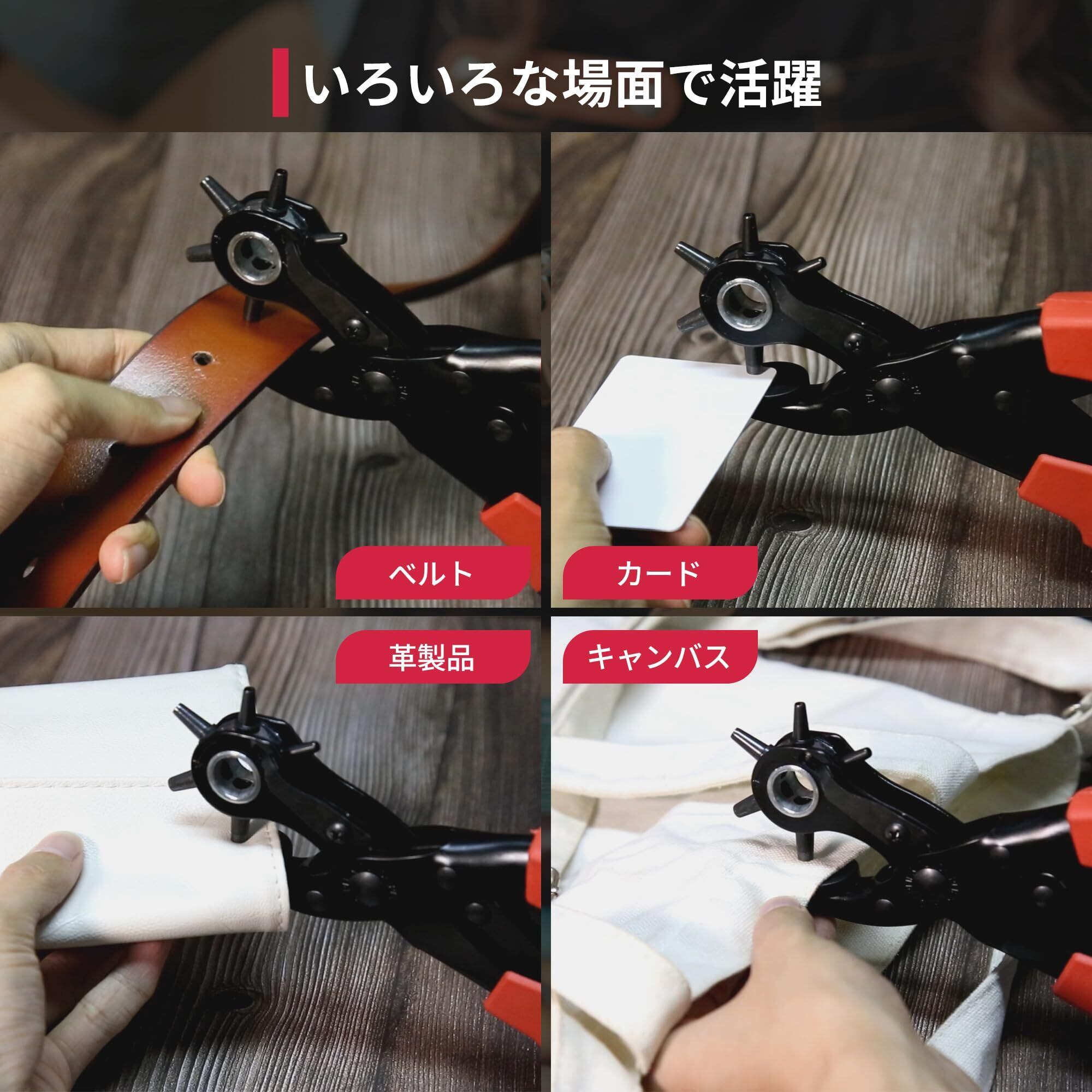 いろいろな場面で活躍

ベルト

カード

革製品

キャンバス