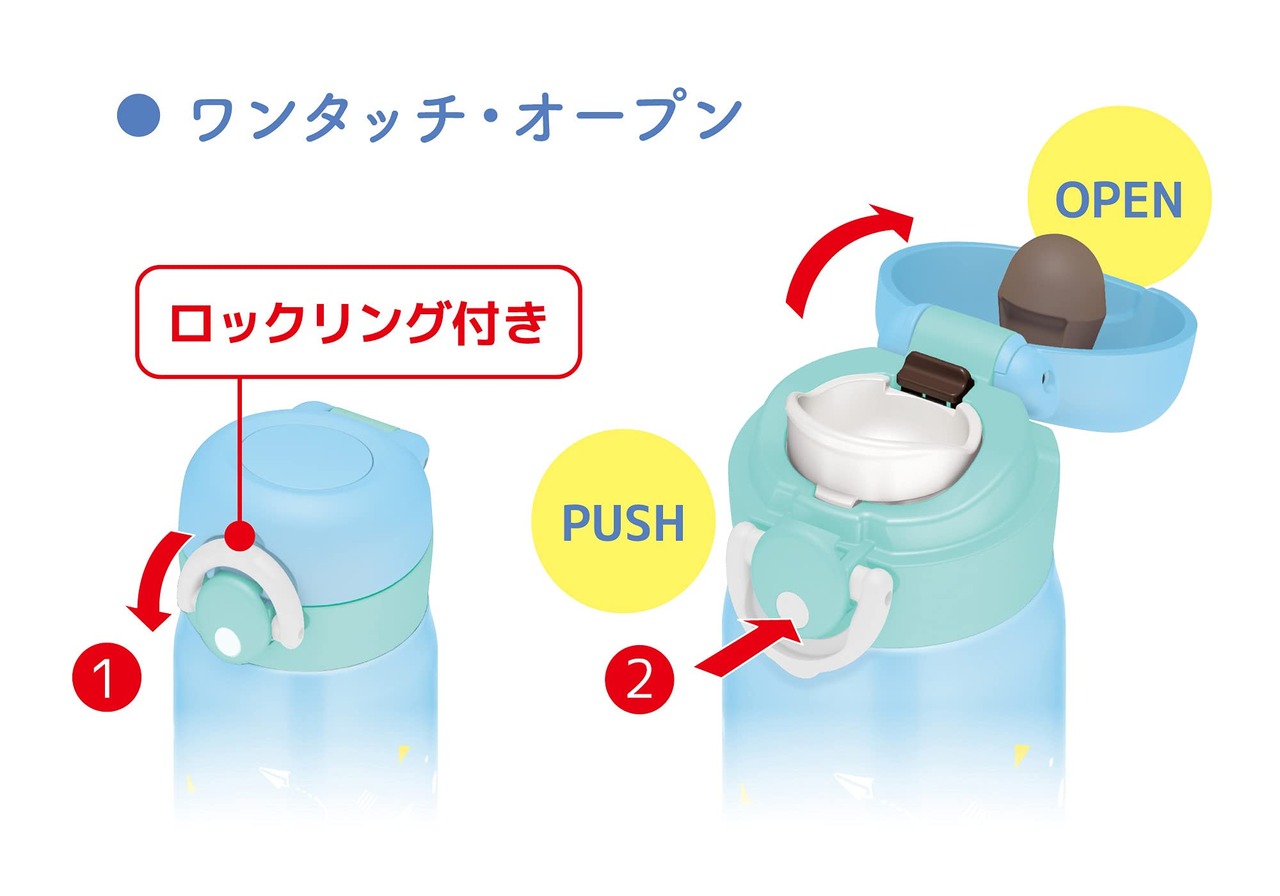 ● ワンタッチ・オープン

OPEN

ロックリング付き

PUSH

1

2