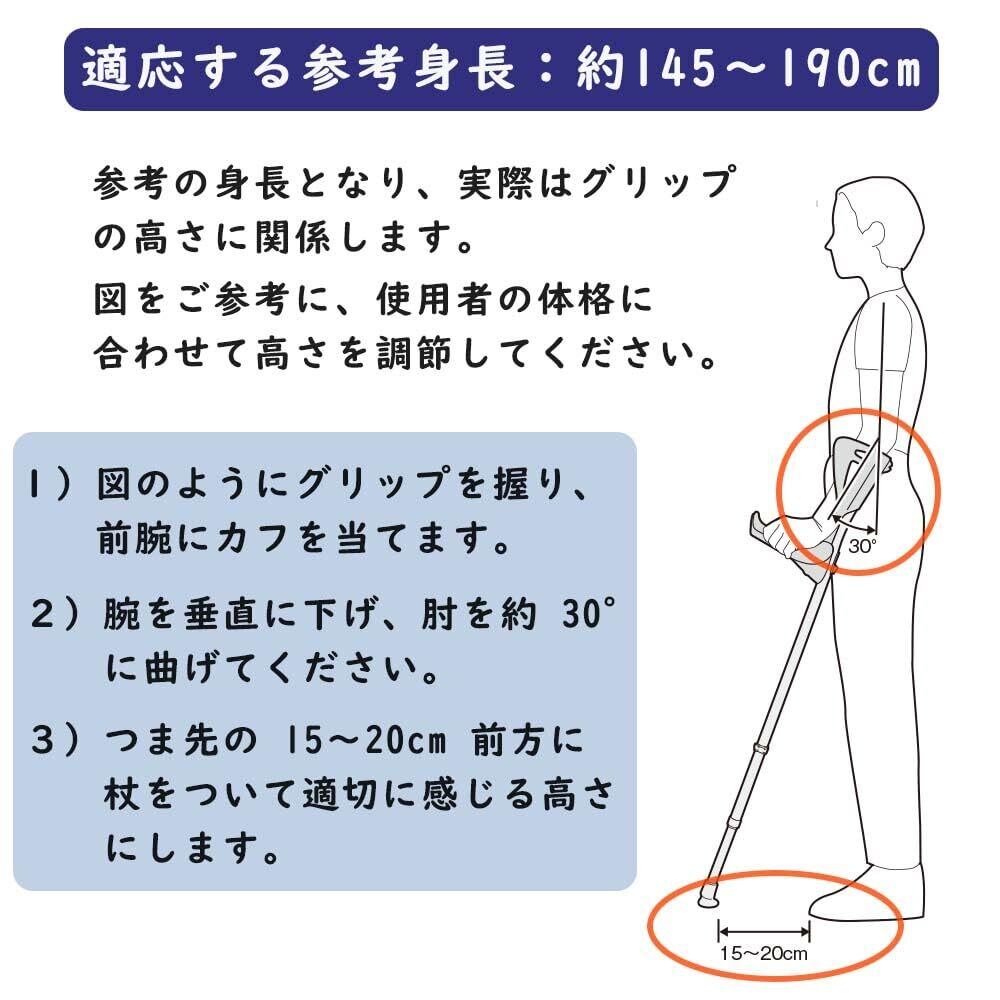 適応する参考身長：約145～190cm

参考の身長となり、実際はグリップの高さに関係します。
図をご参考に、使用者の体格に合わせて高さを調節してください。

1）図のようにグリップを握り、前腕にカフを当てます。

2）腕を垂直に下げ、肘を約 30°に曲げてください。

3）つま先の 15～20cm 前方に杖をついて適切に感じる高さにします。

30°

15～20cm