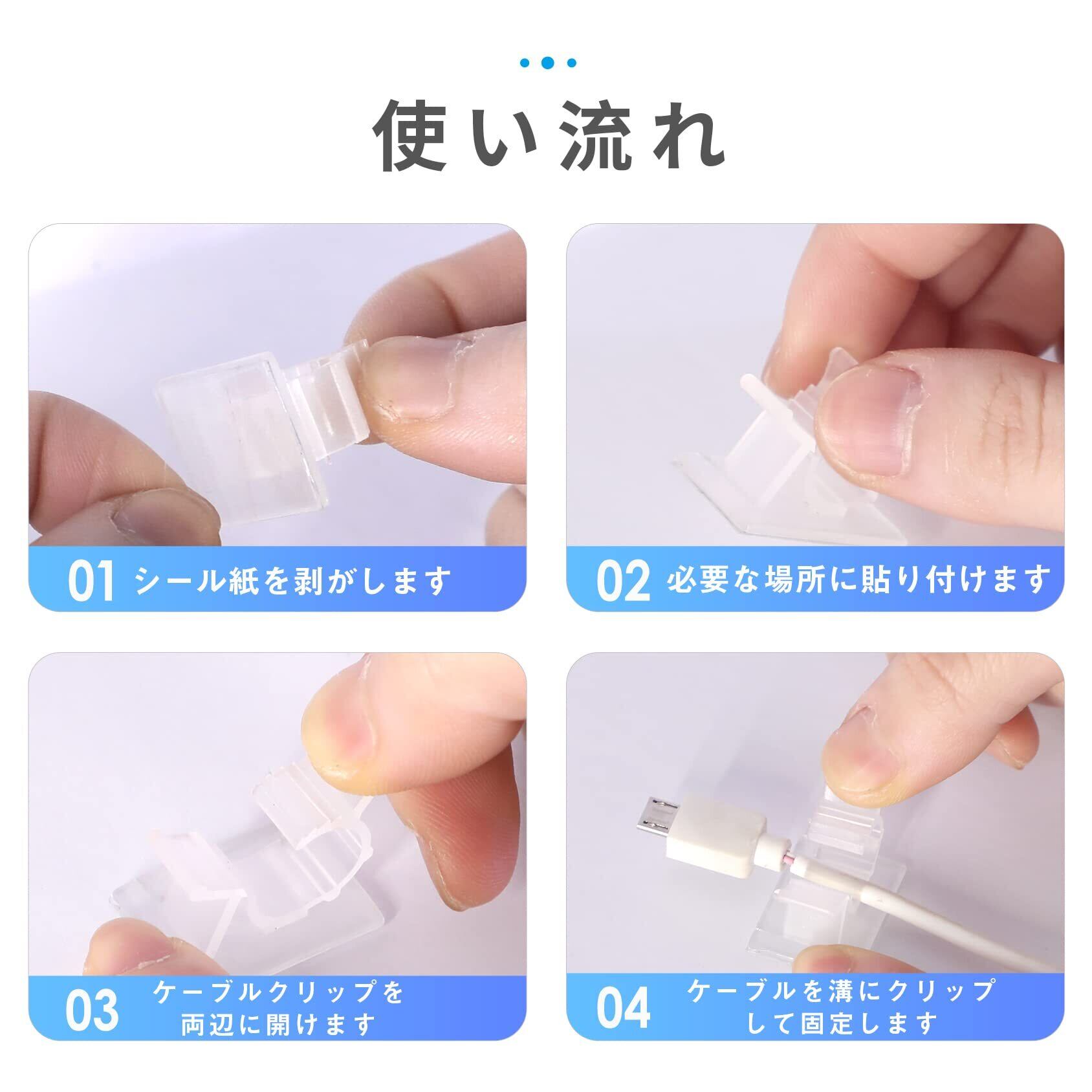 使い流れ

01 シール紙を剥がします

02 必要な場所に貼り付けます

03 ケーブルクリップを両辺に開けます

04 ケーブルを溝にクリップして固定します