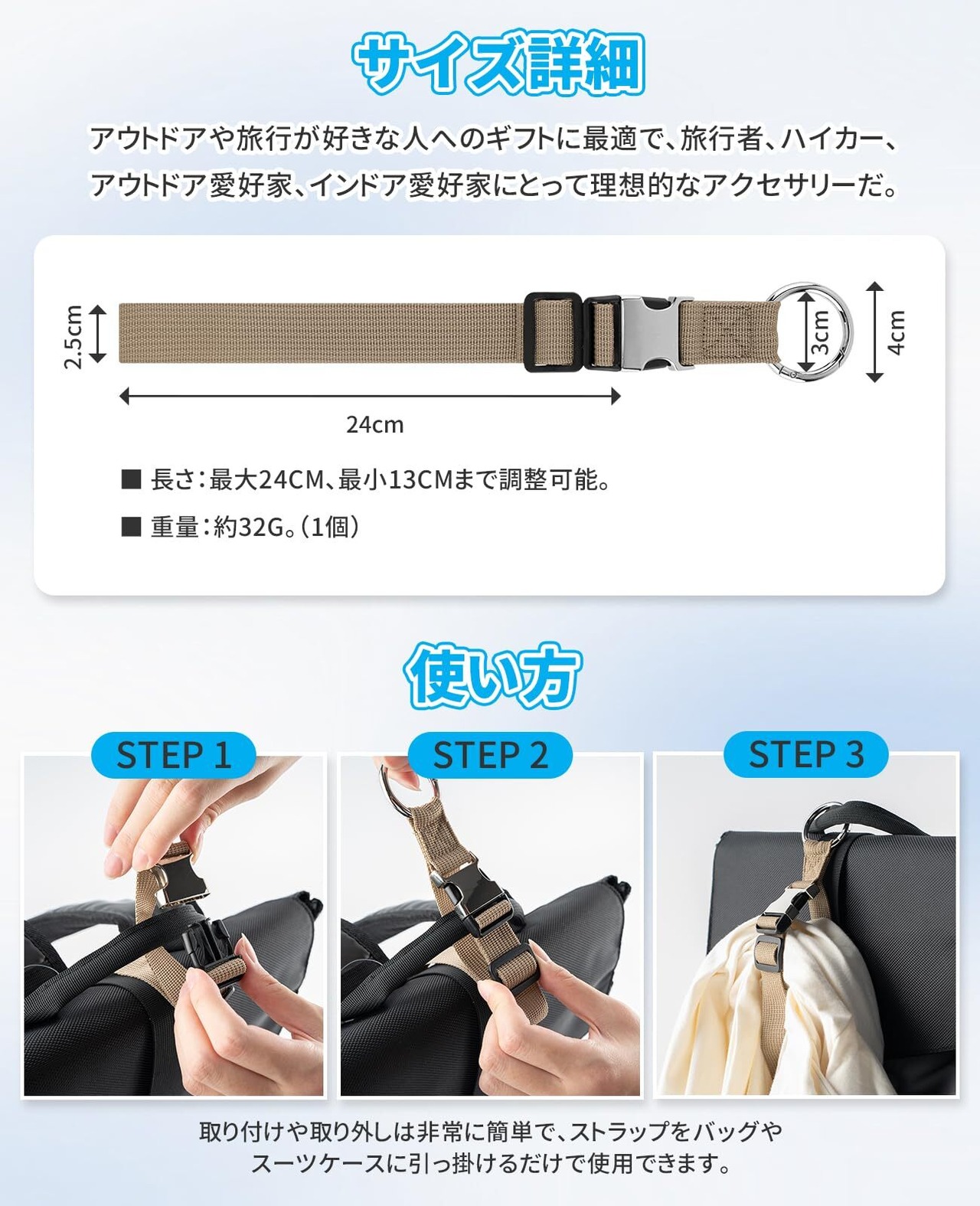 サイズ詳細

アウトドアや旅行が好きな人へのギフトに最適で、旅行者、ハイカー、アウトドア愛好家、インドア愛好家にとって理想的なアクセサリーだ。

2.5cm

3cm

4cm

24cm

■ 長さ：最大24CM、最小13CMまで調整可能。

■ 重量：約32G。（1個）

使い方

STEP 1

STEP 2

STEP 3

取り付けや取り外しは非常に簡単で、ストラップをバッグやスーツケースに引っ掛けるだけで使用できます。