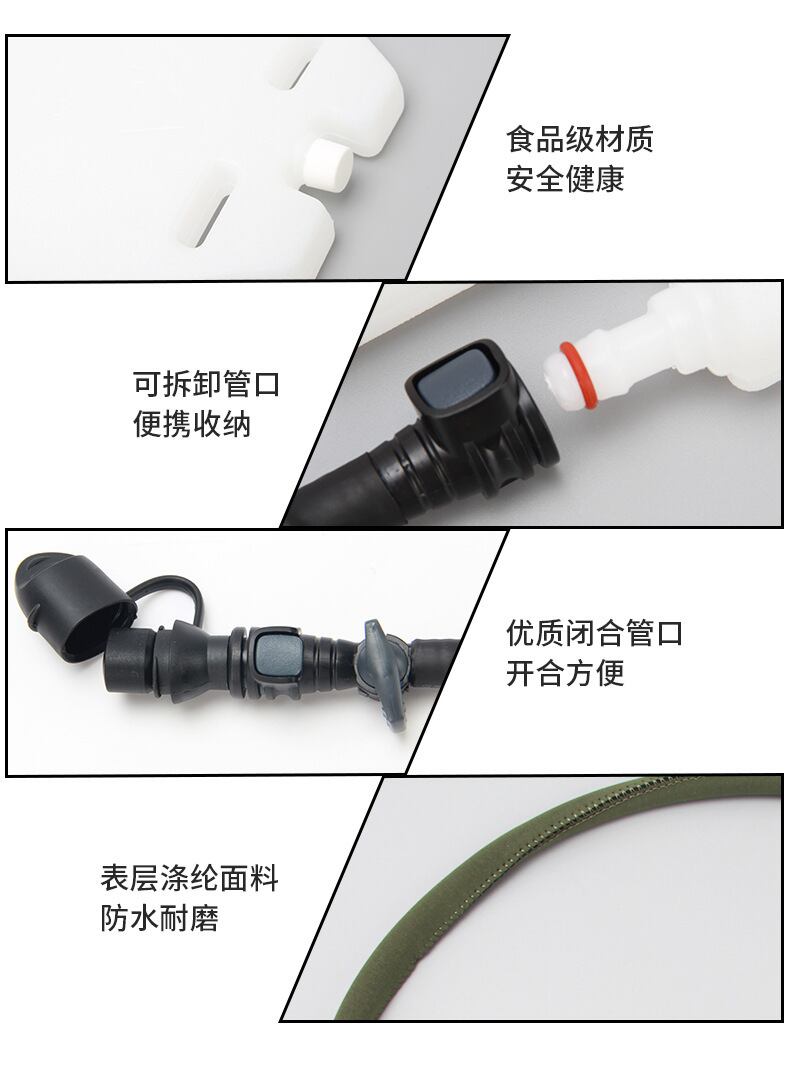 食品级材质
安全健康

可拆卸管口
便携收纳

优质闭合管口
开合方便

表层涤纶面料
防水耐磨