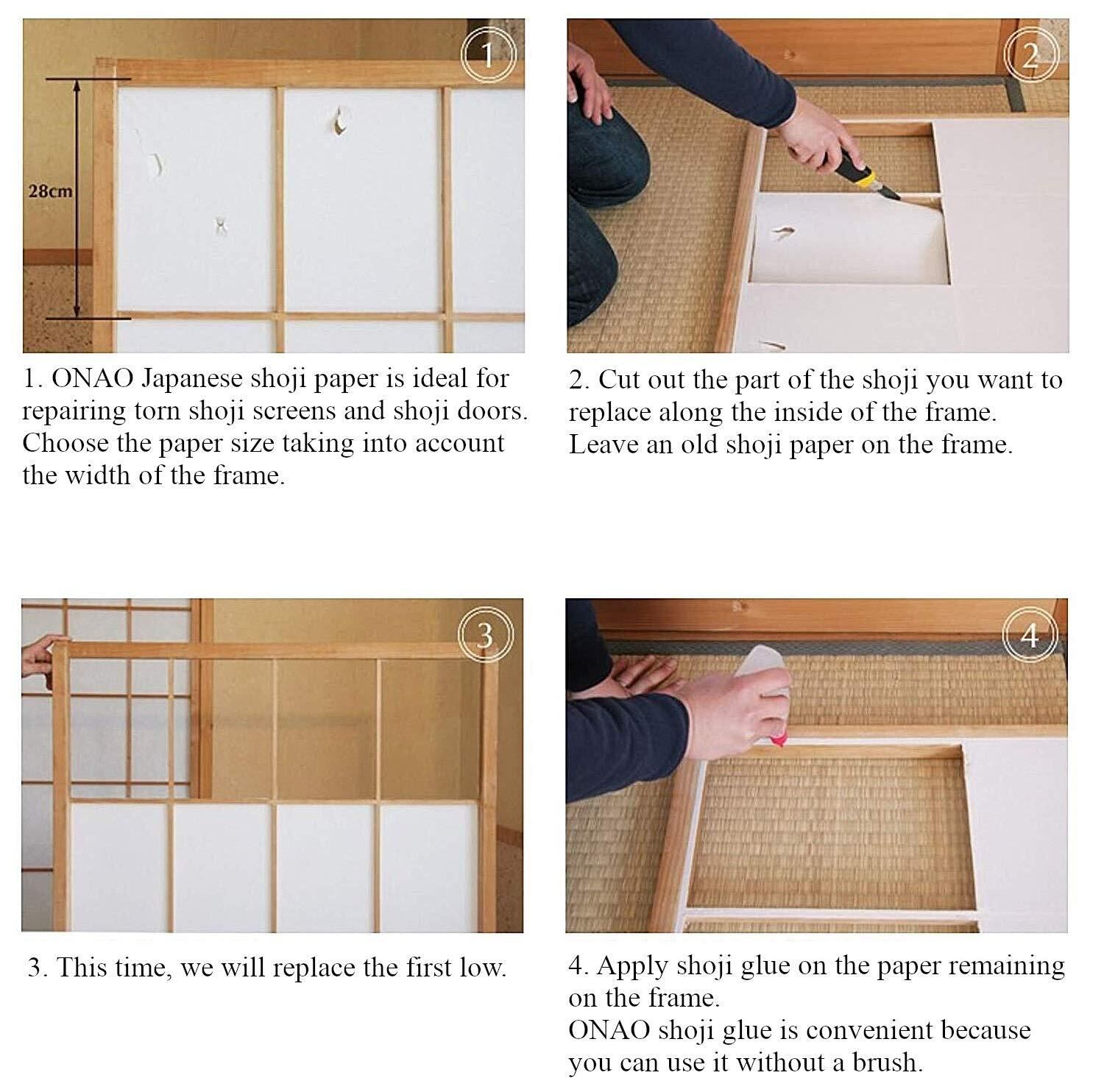 1

28cm

1. ONAO Japanese shoji paper is ideal for repairing torn shoji screens and shoji doors. Choose the paper size taking into account the width of the frame.

2

2. Cut out the part of the shoji you want to replace along the inside of the frame. Leave an old shoji paper on the frame.

3

3. This time, we will replace the first low.

4

4. Apply shoji glue on the paper remaining on the frame.
ONAO shoji glue is convenient because you can use it without a brush.