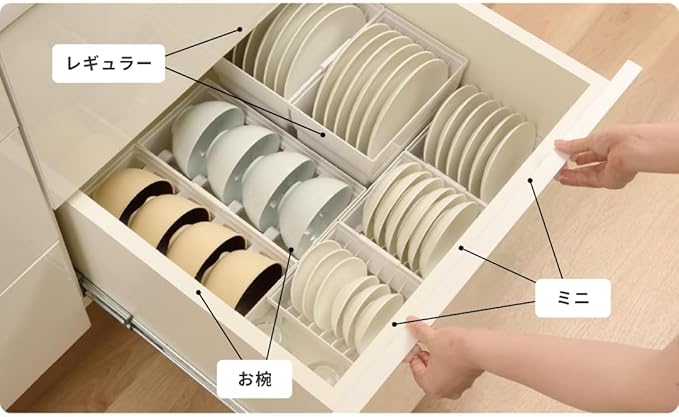 レギュラー

ミニ

お椀