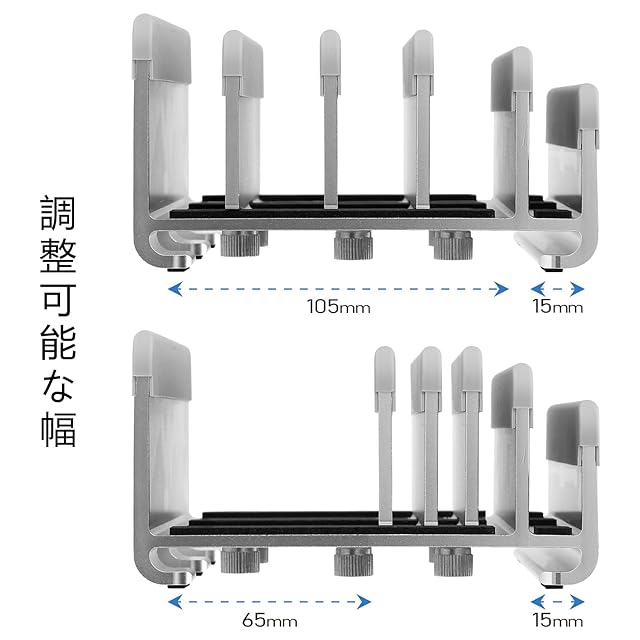 調整可能な幅

105mm

15mm

65mm

15mm