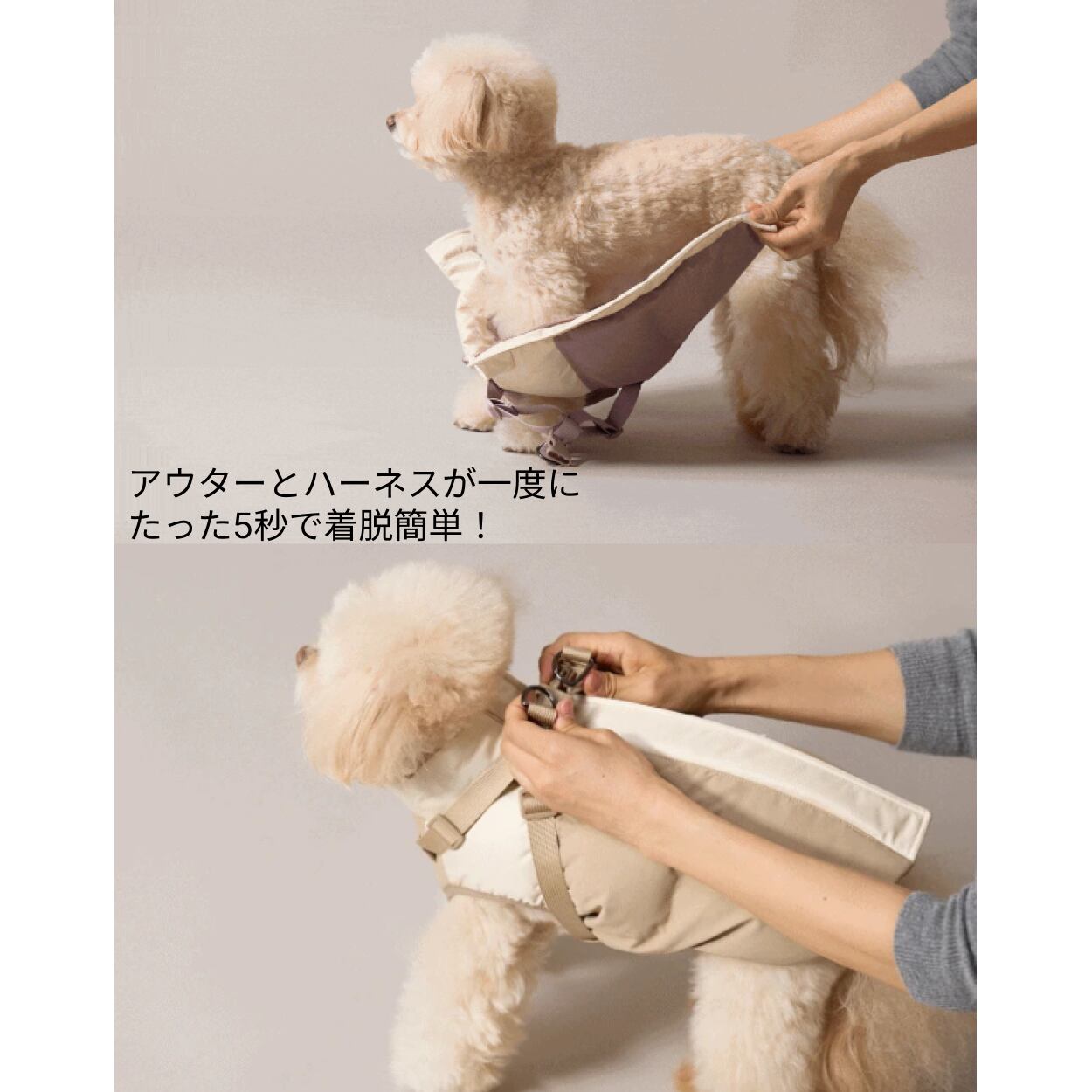 アウターとハーネスが一度に
たった5秒で着脱簡単！