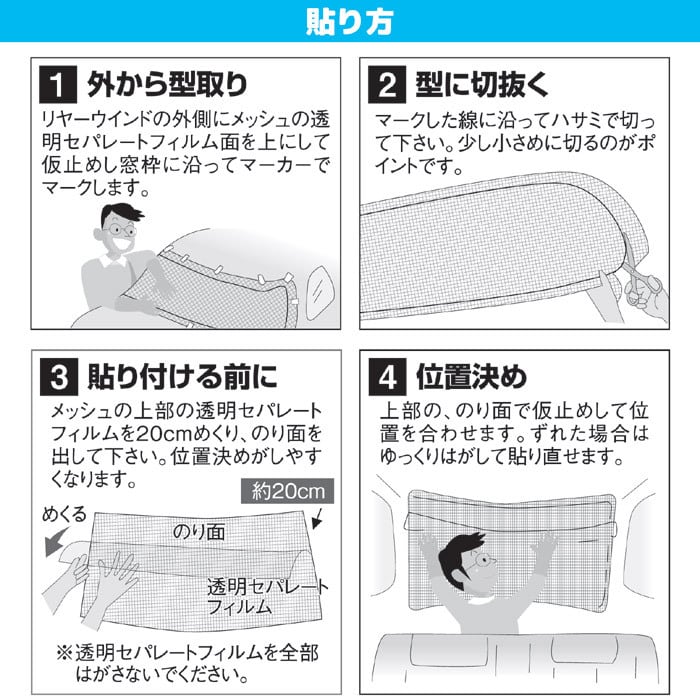 貼り方

1 外から型取り

リヤーウインドの外側にメッシュの透明セパレートフィルム面を上にして仮止めし窓枠に沿ってマーカーでマークします。

2 型に切抜く

マークした線に沿ってハサミで切って下さい。少し小さめに切るのがポイントです。

3 貼り付ける前に

メッシュの上部の透明セパレートフィルムを20cmめくり、のり面を出して下さい。位置決めがしやすくなります。

約20cm

めくる

のり面

透明セパレートフィルム

※透明セパレートフィルムを全部はがさないでください。

4 位置決め

上部の、のり面で仮止めして位置を合わせます。ずれた場合はゆっくりはがして貼り直せます。