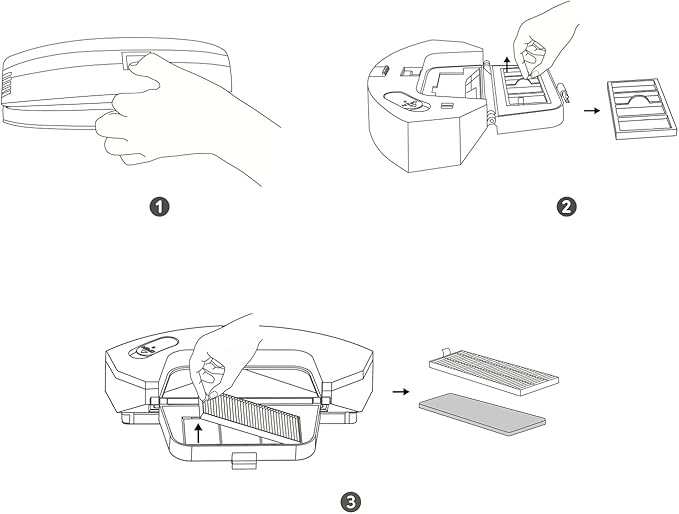 1

2

3