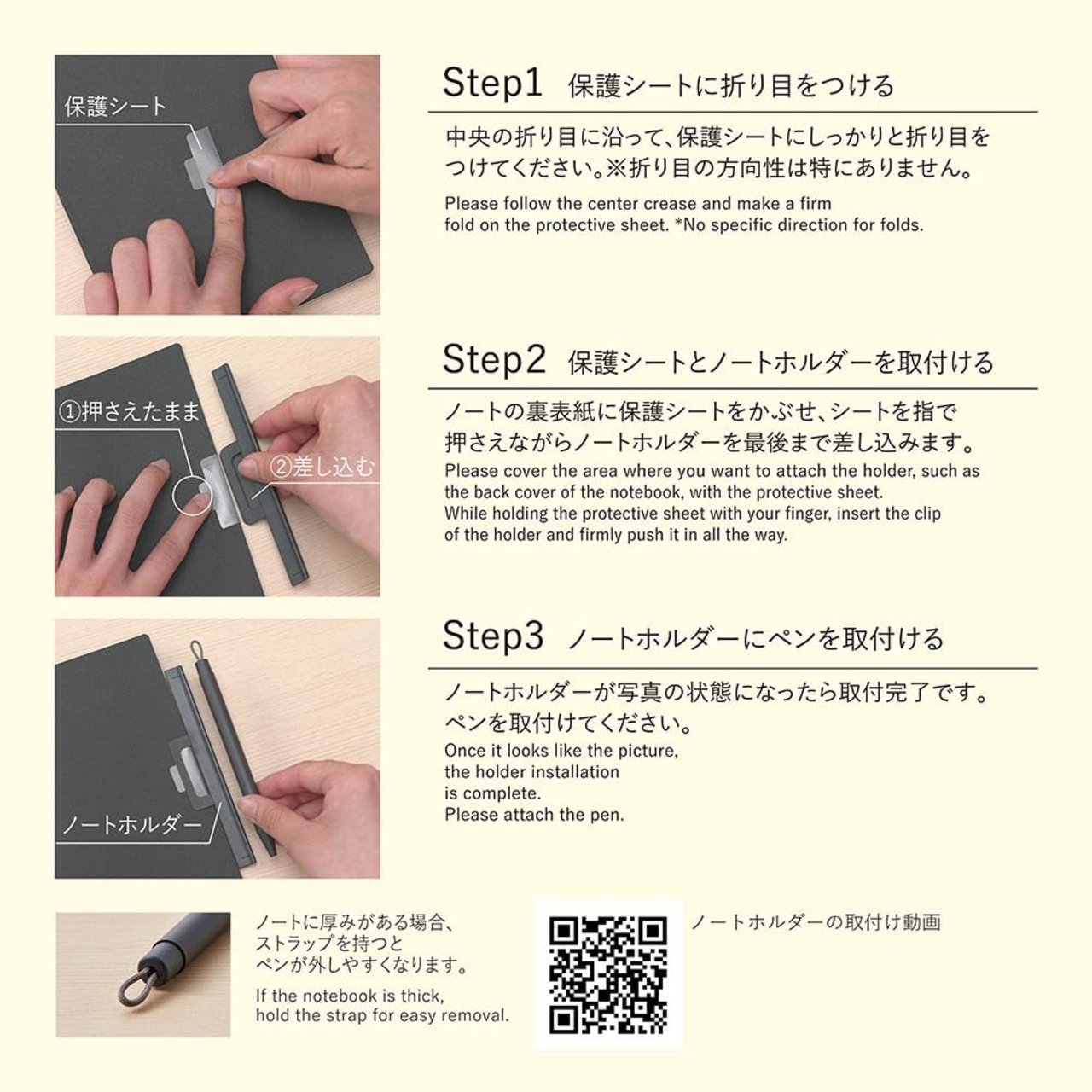 保護シート

Step1 保護シートに折り目をつける

中央の折り目に沿って、保護シートにしっかりと折り目をつけてください。※折り目の方向性は特にありません。

Please follow the center crease and make a firm fold on the protective sheet. *No specific direction for folds.

①押さえたまま

②差し込む

Step2 保護シートとノートホルダーを取付ける

ノートの裏表紙に保護シートをかぶせ、シートを指で押さえながらノートホルダーを最後まで差し込みます。

Please cover the area where you want to attach the holder, such as the back cover of the notebook, with the protective sheet. While holding the protective sheet with your finger, insert the clip of the holder and firmly push it in all the way.

ノートホルダー

Step3 ノートホルダーにペンを取付ける

ノートホルダーが写真の状態になったら取付完了です。ペンを取付けてください。

Once it looks like the picture, the holder installation is complete. Please attach the pen.

ノートに厚みがある場合、ストラップを持つとペンが外しやすくなります。

If the notebook is thick, hold the strap for easy removal.

ノートホルダーの取付け動画