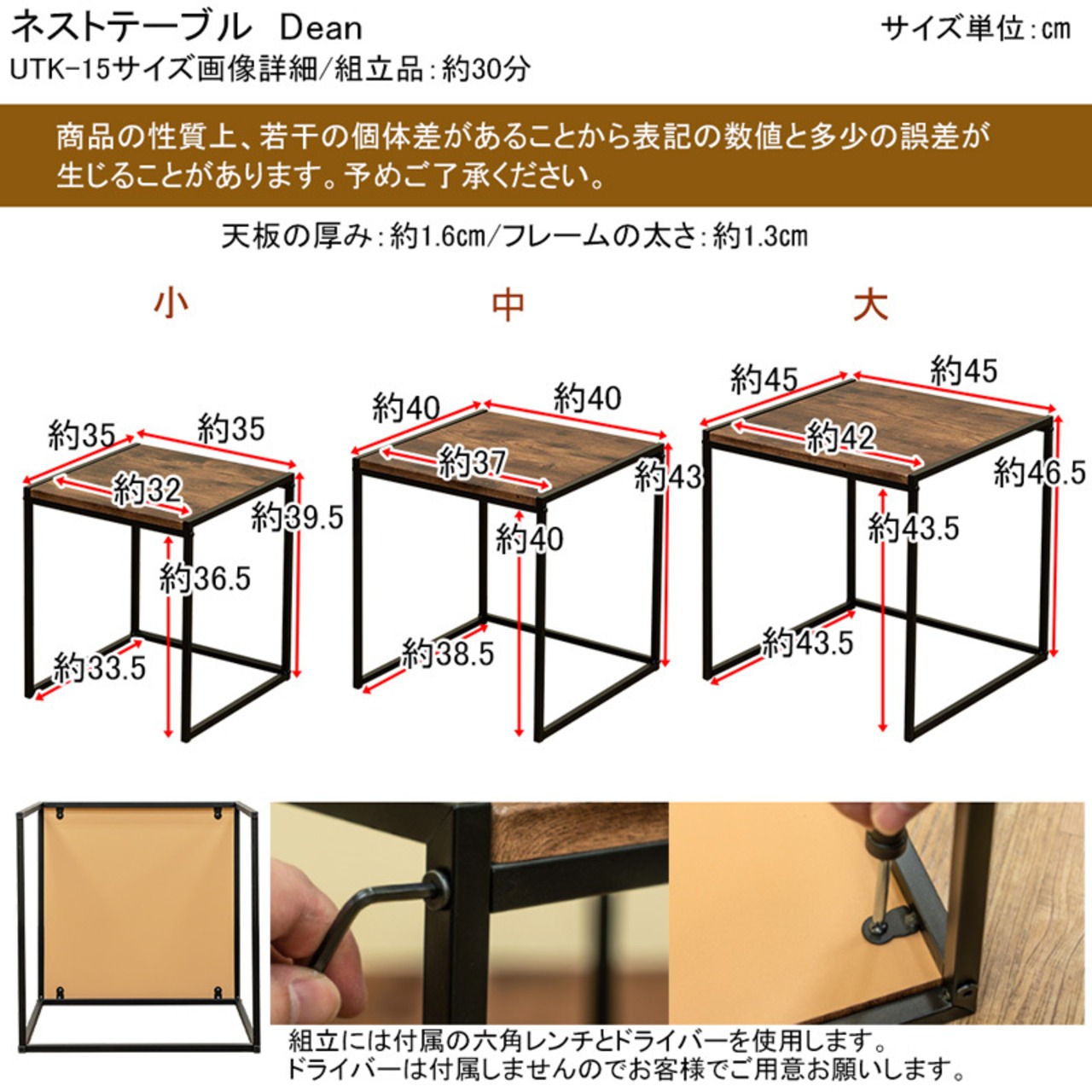 ネストテーブル Dean
サイズ単位:cm
UTK-15サイズ画像詳細/組立品:約30分

商品の性質上、若干の個体差があることから表記の数値と多少の誤差が生じることがあります。予めご了承ください。

天板の厚み:約1.6cm/フレームの太さ:約1.3cm

小
約35
約35
約32
約39.5
約36.5
約33.5

中
約40
約40
約37
約43
約40
約38.5

大
約45
約45
約42
約46.5
約43.5
約43.5

組立には付属の六角レンチとドライバーを使用します。
ドライバーは付属しませんのでお客様でご用意お願いします。