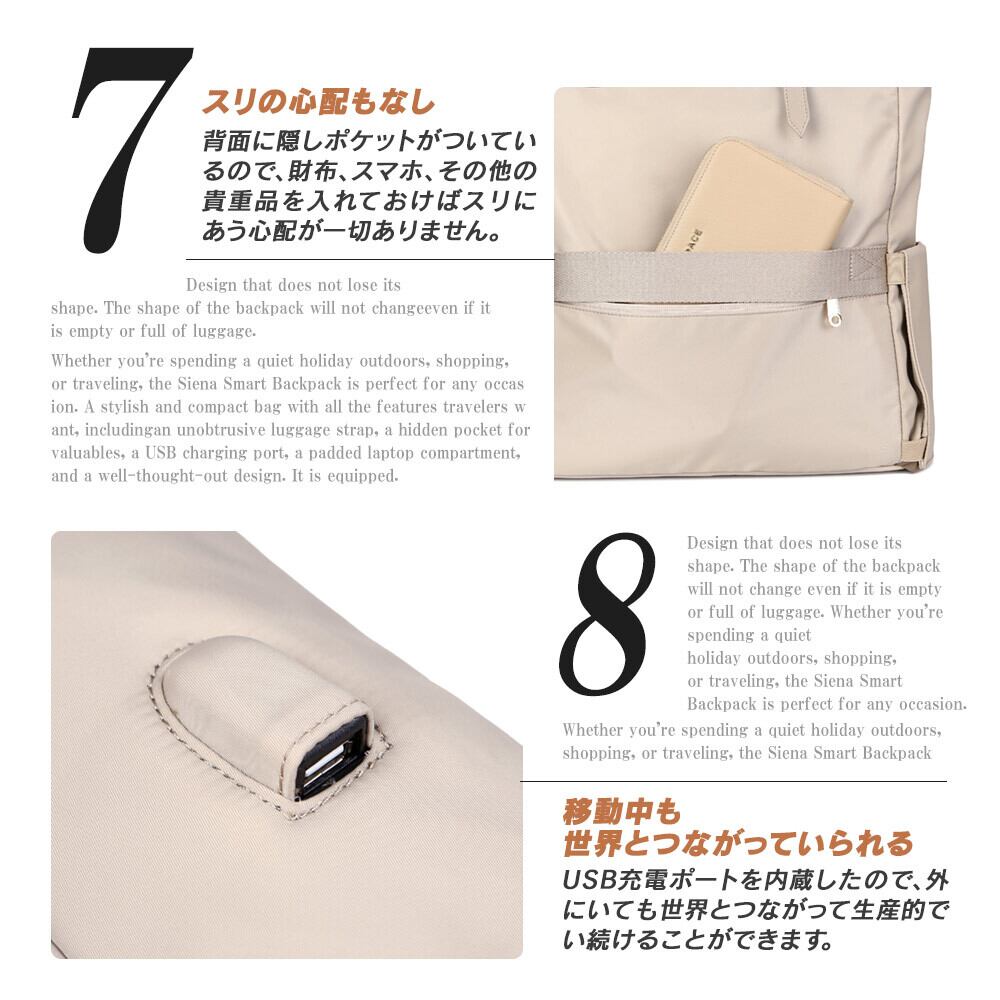 7

スリの心配もなし

背面に隠しポケットがついているので、財布、スマホ、その他の貴重品を入れておけばスリにあう心配が一切ありません。

Design that does not lose its shape. The shape of the backpack will not changeeven if it is empty or full of luggage.

Whether you're spending a quiet holiday outdoors, shopping, or traveling, the Siena Smart Backpack is perfect for any occasion. A stylish and compact bag with all the features travelers want, includingan unobtrusive luggage strap, a hidden pocket for valuables, a USB charging port, a padded laptop compartment, and a well-thought-out design. It is equipped.

8

Design that does not lose its shape. The shape of the backpack will not change even if it is empty or full of luggage. Whether you're spending a quiet holiday outdoors, shopping, or traveling, the Siena Smart Backpack is perfect for any occasion.

Whether you're spending a quiet holiday outdoors, shopping, or traveling, the Siena Smart Backpack

移動中も
世界とつながっていられる

USB充電ポートを内蔵したので、外にいても世界とつながって生産的でい続けることができます。