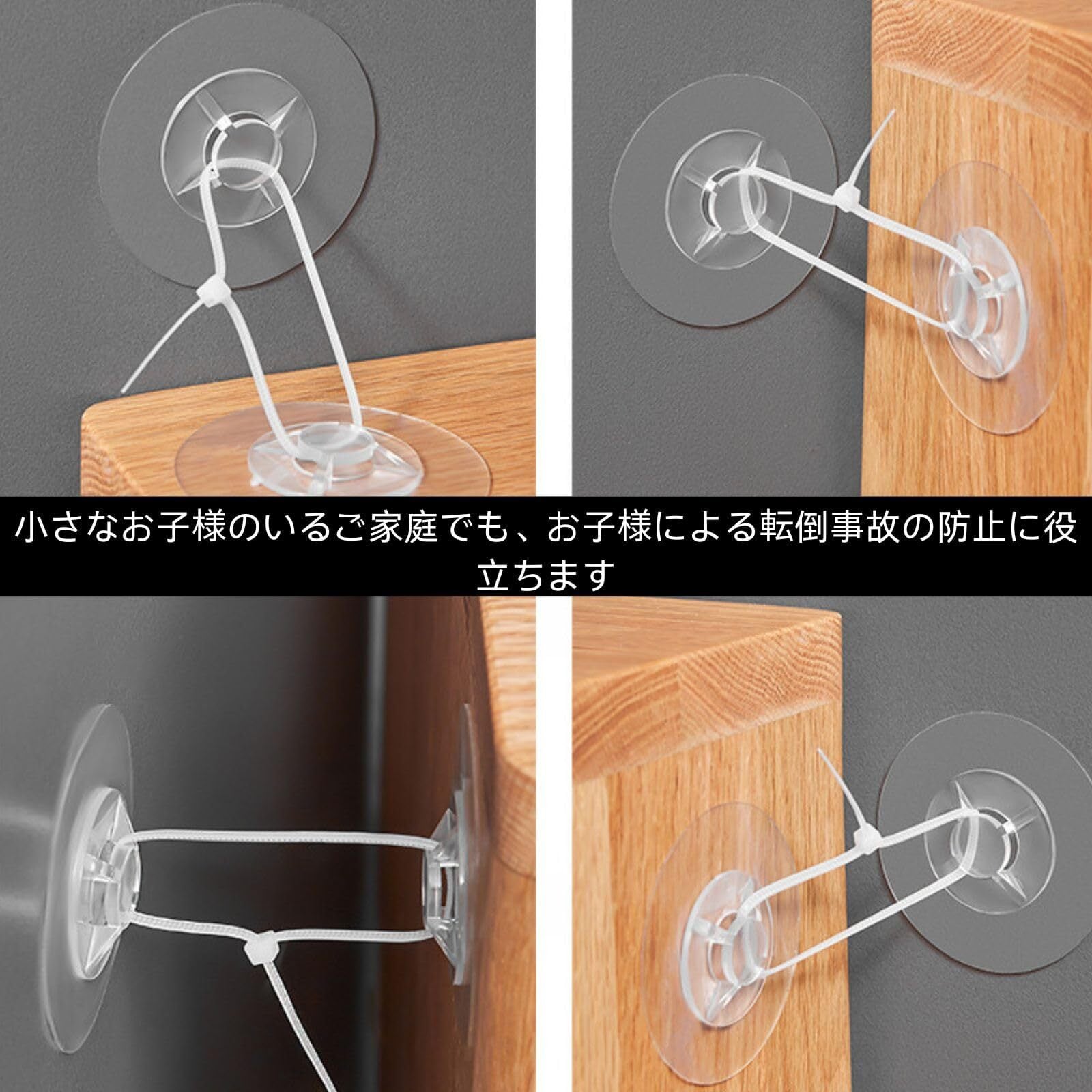 小さなお子様のいるご家庭でも、お子様による転倒事故の防止に役立ちます