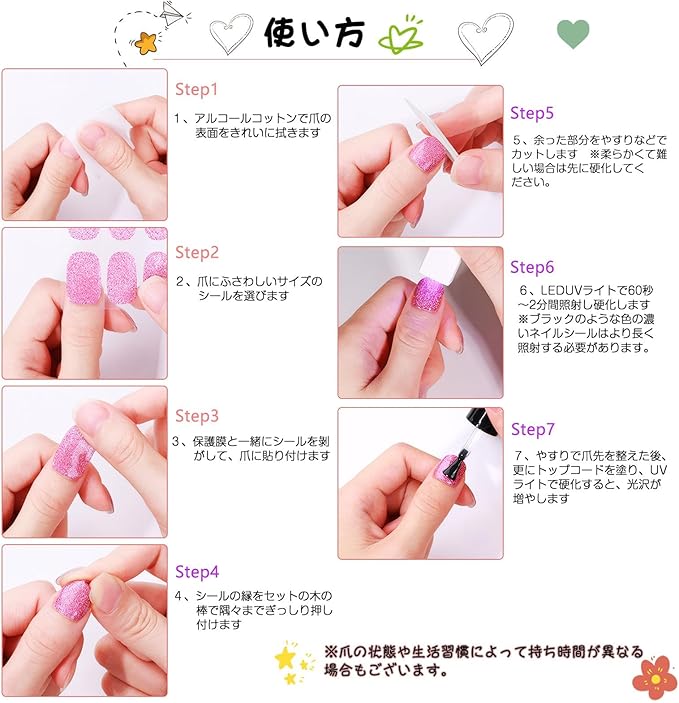 使い方

Step1
1、アルコールコットンで爪の表面をきれいに拭きます

Step2
2、爪にふさわしいサイズのシールを選びます

Step3
3、保護膜と一緒にシールを剥がして、爪に貼り付けます

Step4
4、シールの縁をセットの木の棒で隅々までぎっしり押し付けます

Step5
5、余った部分をやすりなどでカットします　※柔らかくて難しい場合は先に硬化してください。

Step6
6、LEDUVライトで60秒~2分間照射し硬化します
※ブラックのような色の濃いネイルシールはより長く照射する必要があります。

Step7
7、やすりで爪先を整えた後、更にトップコードを塗り、UVライトで硬化すると、光沢が増やします

※爪の状態や生活習慣によって持ち時間が異なる場合もございます。