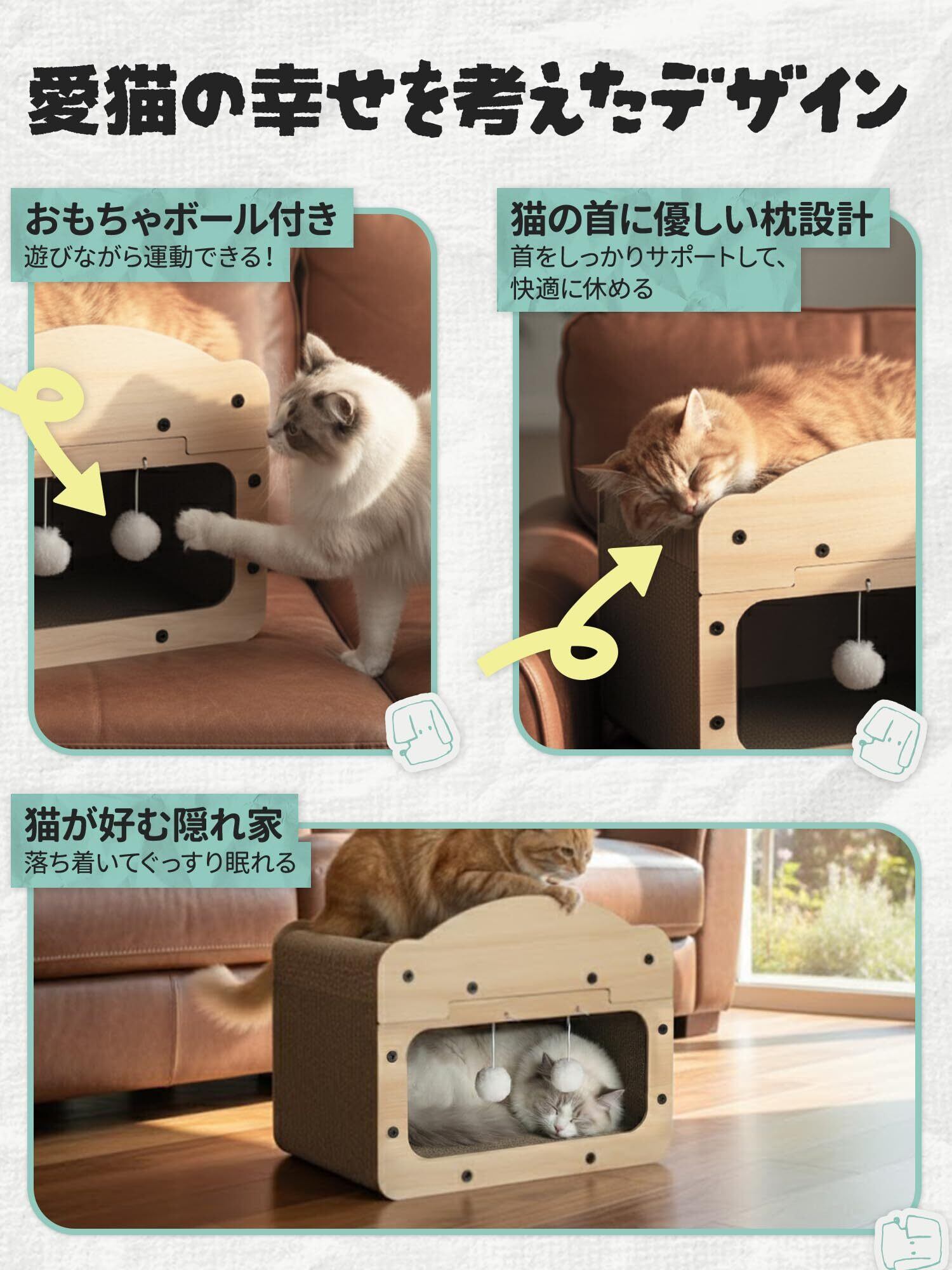 愛猫の幸せを考えたデザイン

おもちゃボール付き
遊びながら運動できる！

猫の首に優しい枕設計
首をしっかりサポートして、快適に休める

猫が好む隠れ家
落ち着いてぐっすり眠れる