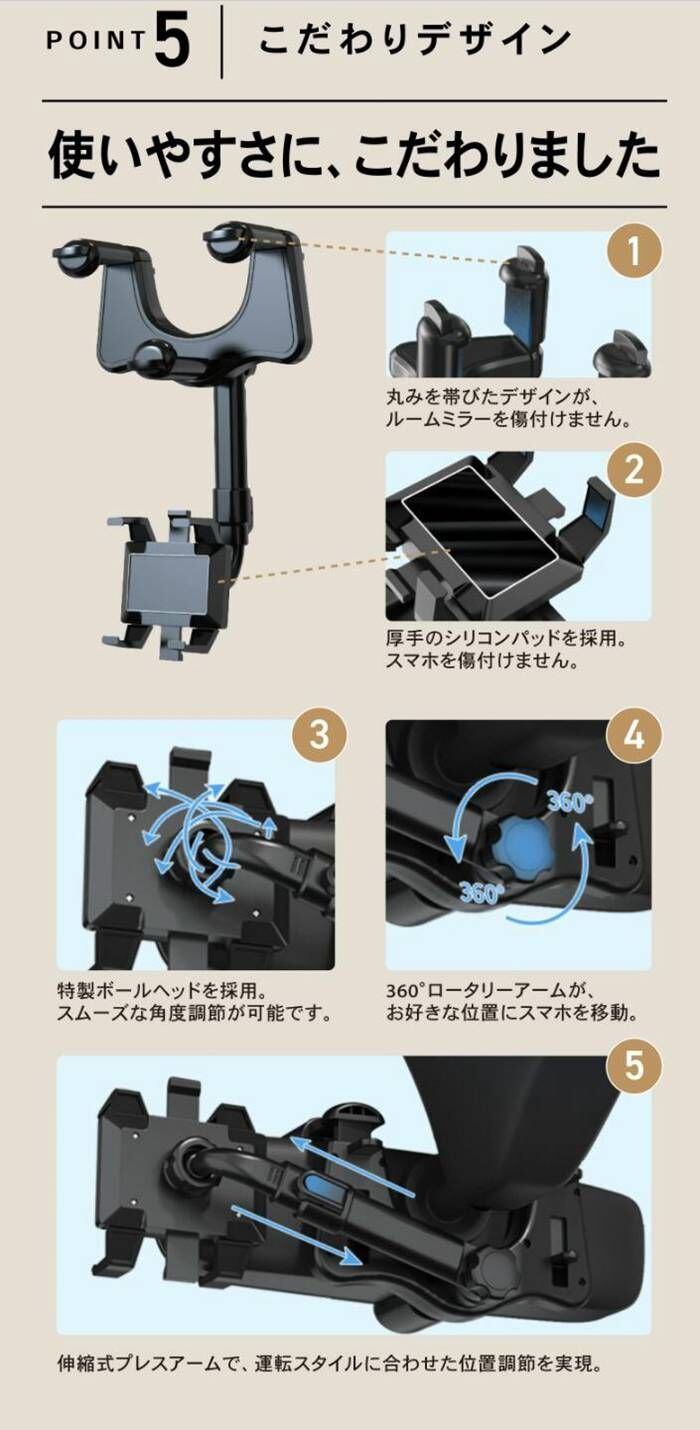 POINT 5 こだわりデザイン

使いやすさに、こだわりました

1

丸みを帯びたデザインが、ルームミラーを傷付けません。

2

厚手のシリコンパッドを採用。スマホを傷付けません。

3

特製ボールヘッドを採用。スムーズな角度調節が可能です。

4

360°

360°

360°ロータリーアームが、お好きな位置にスマホを移動。

5

伸縮式プレスアームで、運転スタイルに合わせた位置調節を実現。