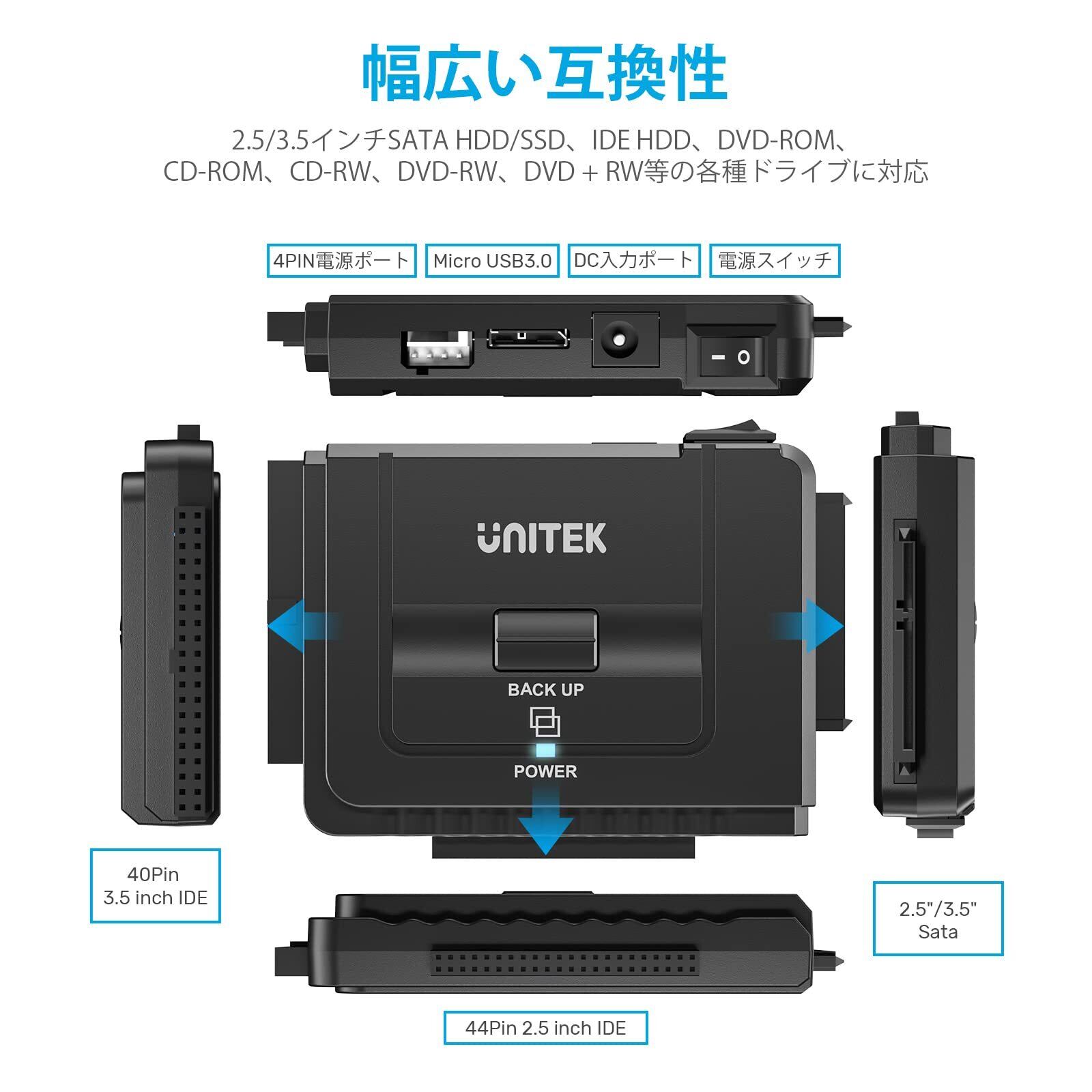 幅広い互換性

2.5/3.5インチSATA HDD/SSD、IDE HDD、DVD-ROM、CD-ROM、CD-RW、DVD-RW、DVD + RW等の各種ドライブに対応

4PIN電源ポート

Micro USB3.0

DC入力ポート

電源スイッチ

UNITEK

BACK UP

POWER

40Pin
3.5 inch IDE

2.5"/3.5"
Sata

44Pin 2.5 inch IDE