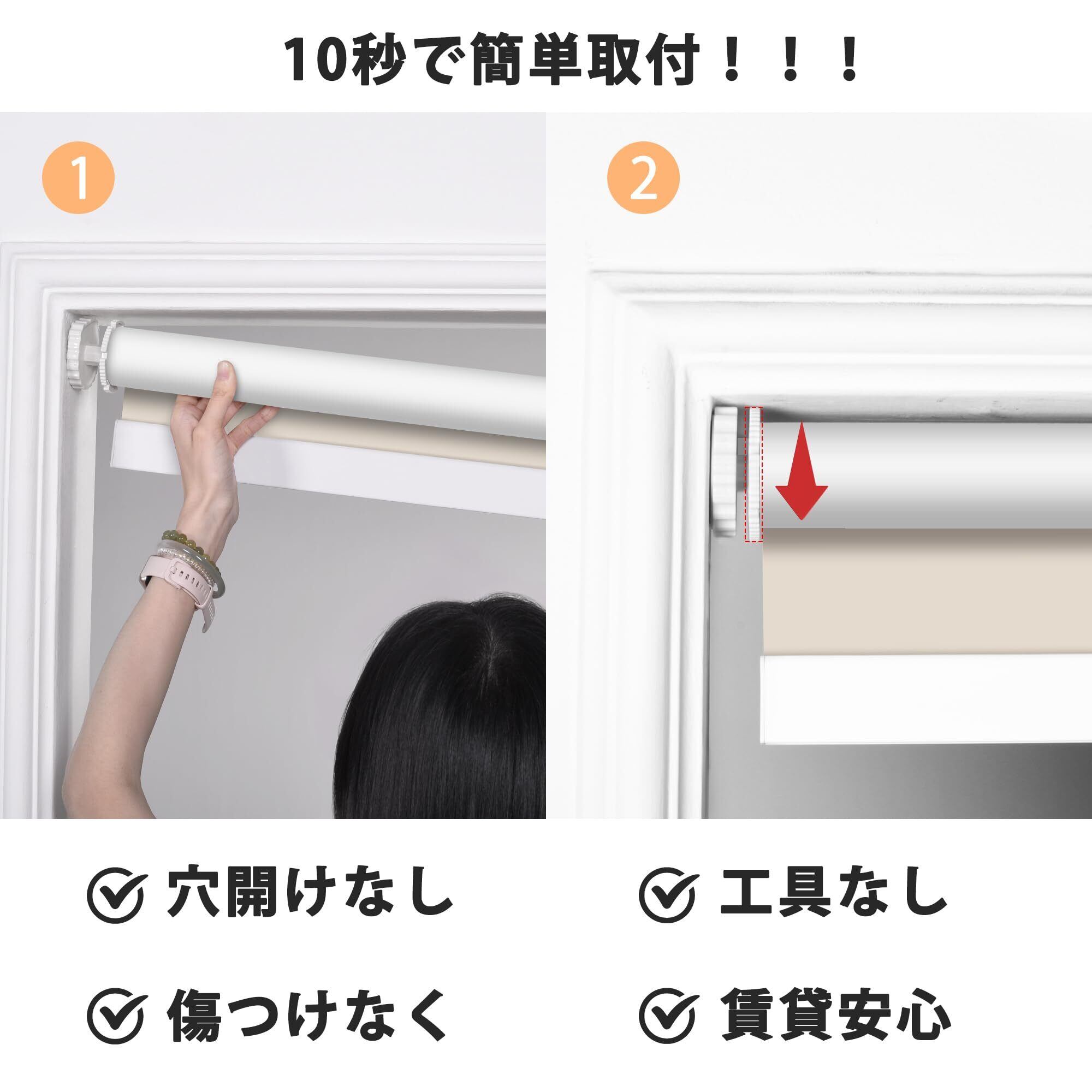 10秒で簡単取付！！！

1

2

穴開けなし

工具なし

傷つけなく

賃貸安心