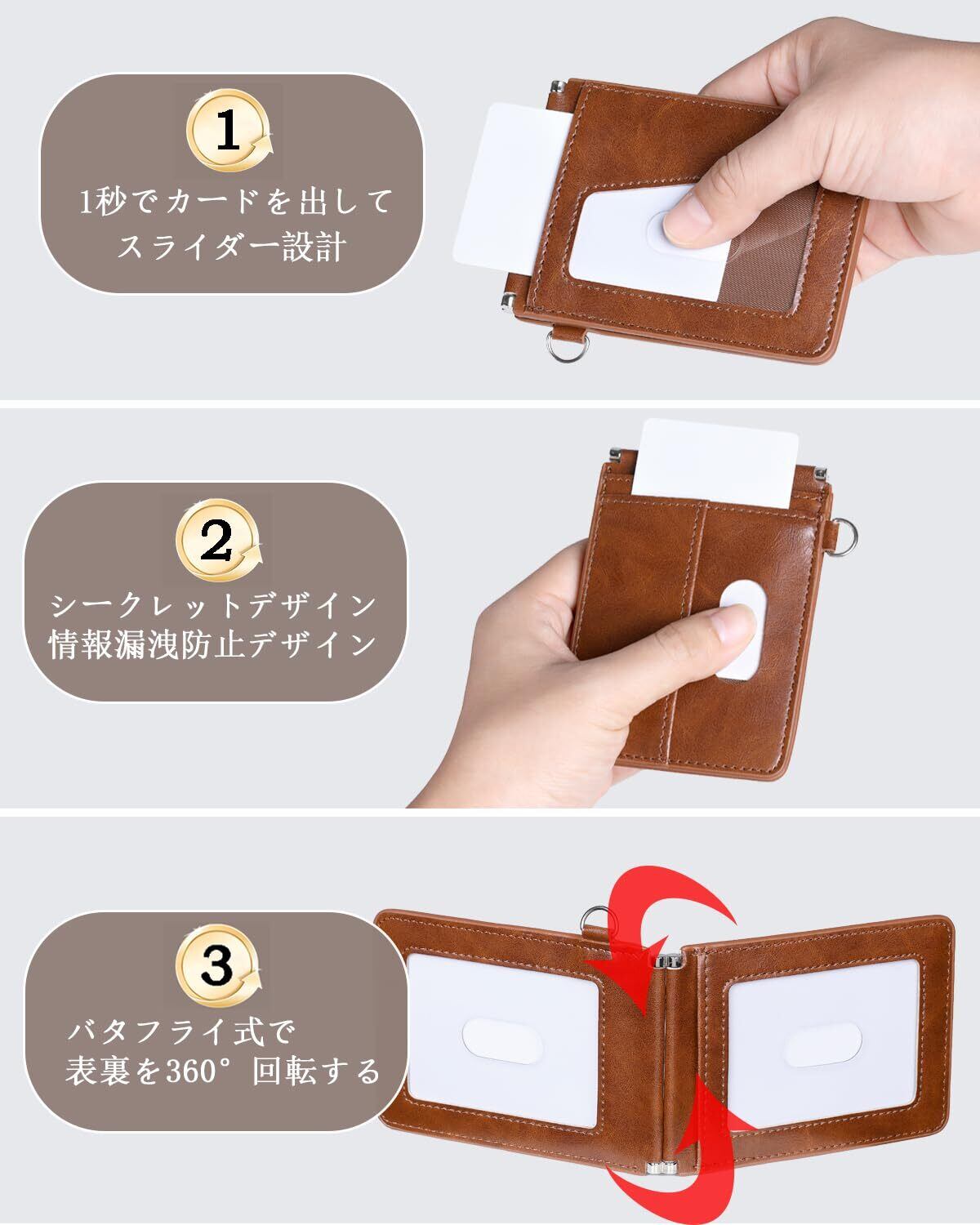 1

1秒でカードを出して
スライダー設計

2

シークレットデザイン
情報漏洩防止デザイン

3

バタフライ式で
表裏を360°回転する