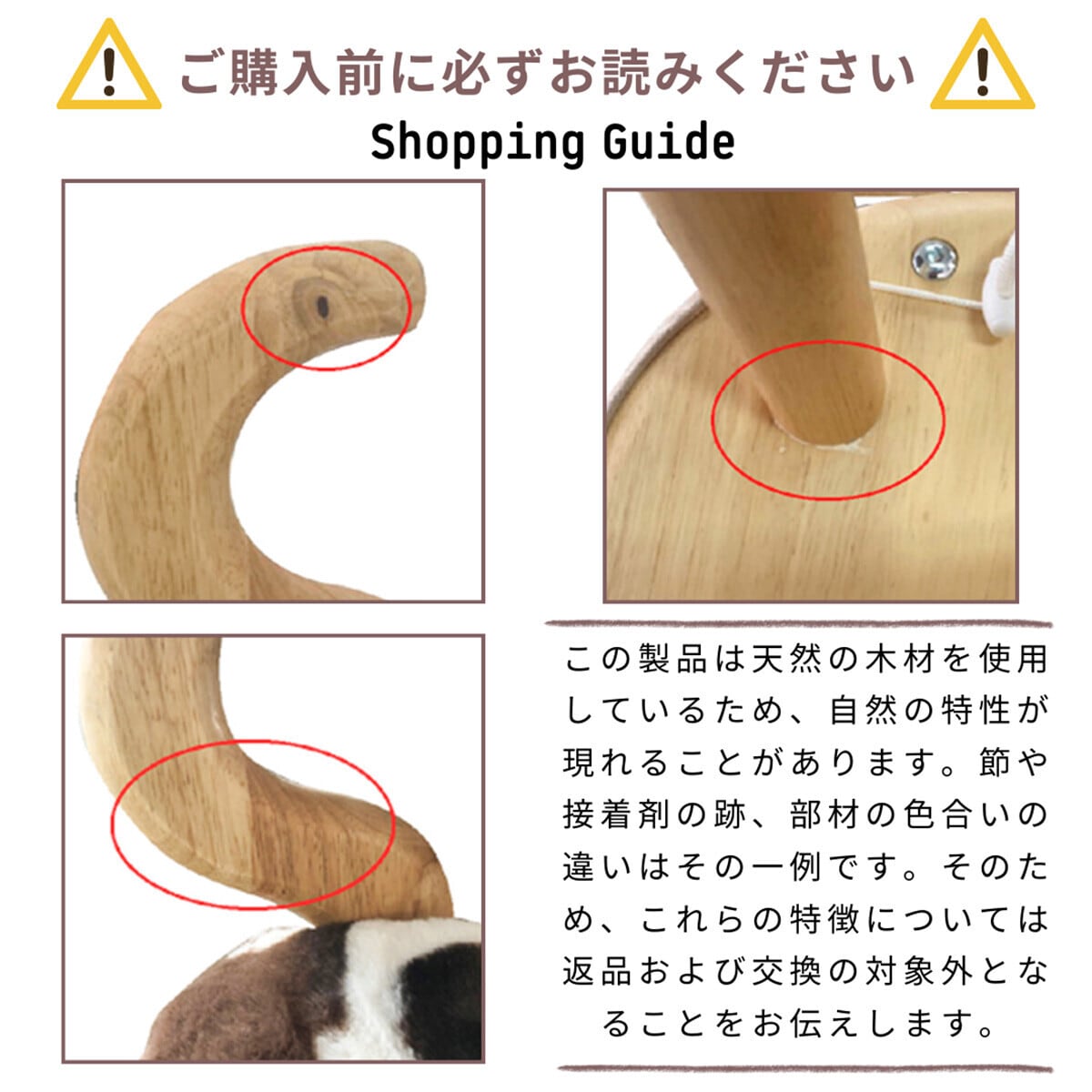 ご購入前に必ずお読みください

Shopping Guide

この製品は天然の木材を使用しているため、自然の特性が現れることがあります。節や接着剤の跡、部材の色合いの違いはその一例です。そのため、これらの特徴については返品および交換の対象外となることをお伝えします。