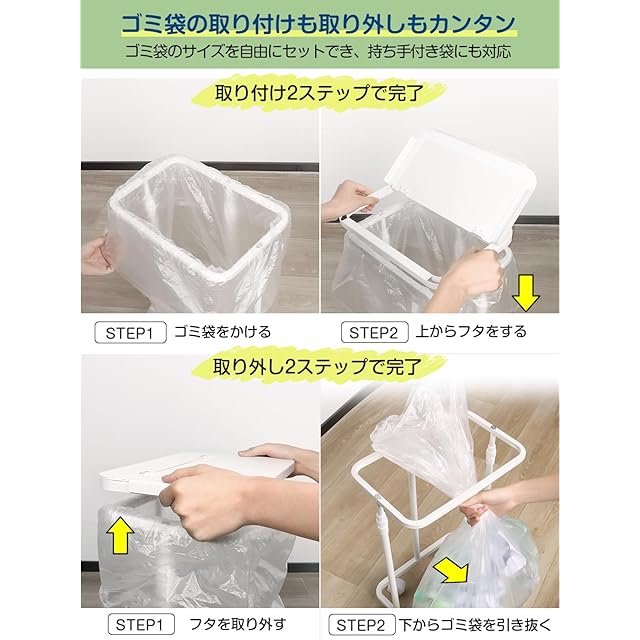 ゴミ袋の取り付けも取り外しもカンタン
ゴミ袋のサイズを自由にセットでき、持ち手付き袋にも対応

取り付け2ステップで完了

STEP1 ゴミ袋をかける

STEP2 上からフタをする

取り外し2ステップで完了

STEP1 フタを取り外す

STEP2 下からゴミ袋を引き抜く